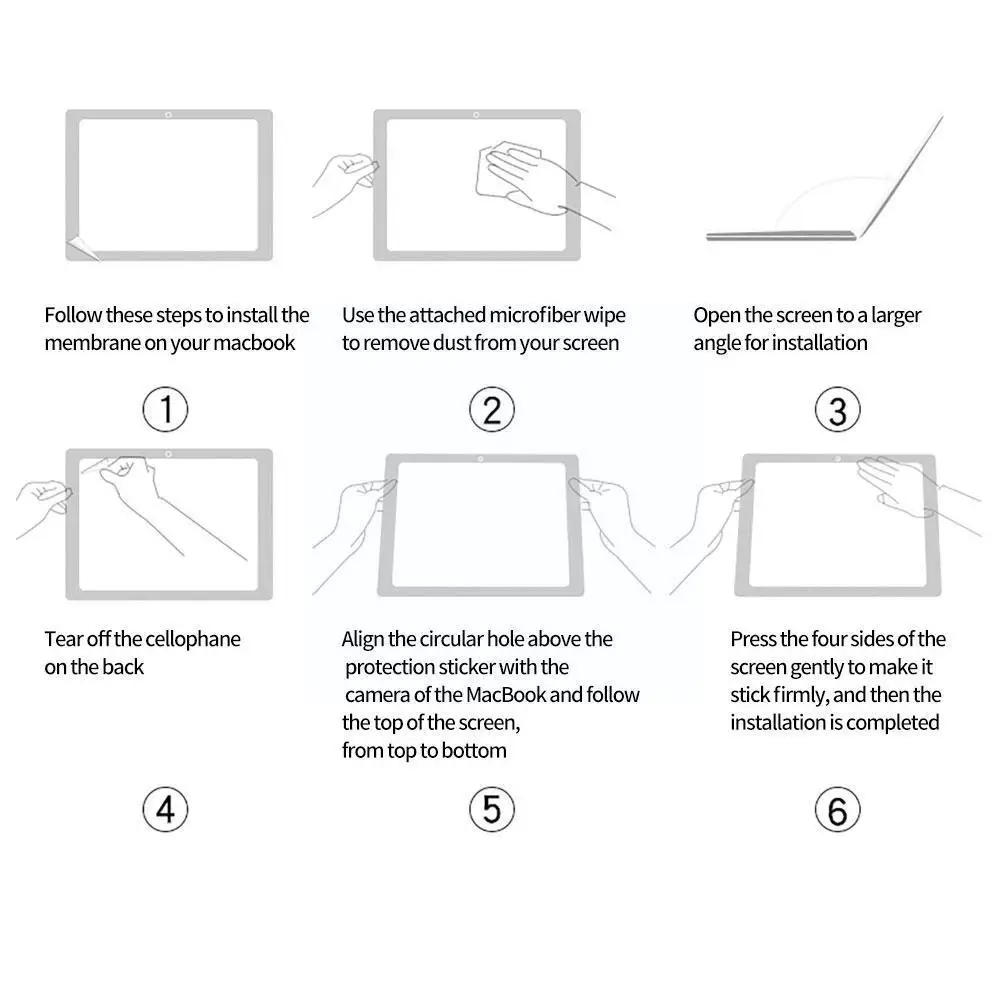 Follow these steps to install the membrane on your macbook

①

Use the attached microfiber wipe to remove dust from your screen

②

Open the screen to a larger angle for installation

③

Tear off the cellophane on the back

④

Align the circular hole above the protection sticker with the camera of the MacBook and follow the top of the screen, from top to bottom

⑤

Press the four sides of the screen gently to make it stick firmly, and then the installation is completed

⑥