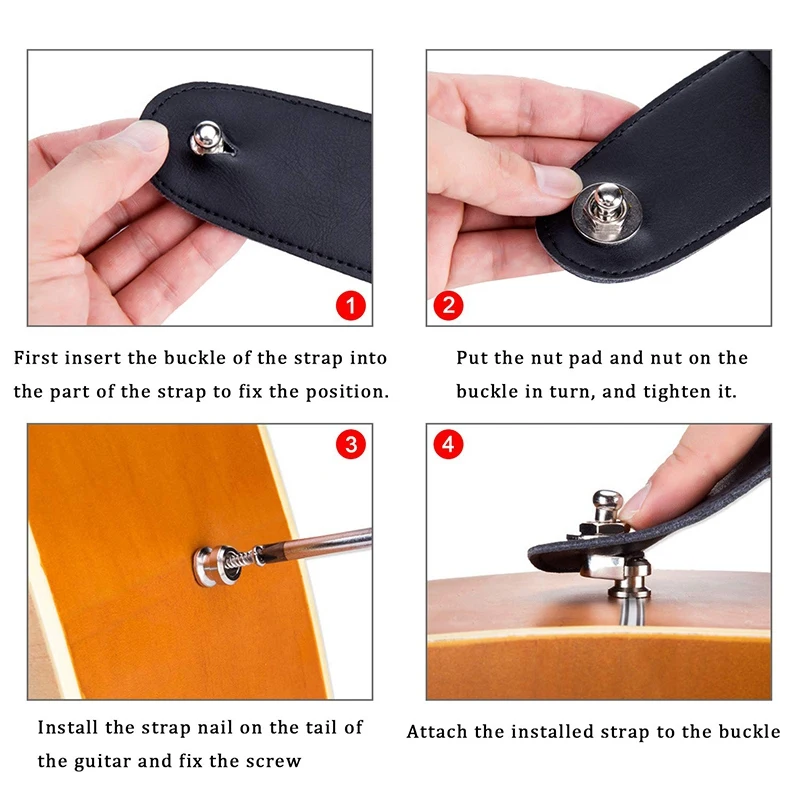 1

First insert the buckle of the strap into the part of the strap to fix the position.

2

Put the nut pad and nut on the buckle in turn, and tighten it.

3

Install the strap nail on the tail of the guitar and fix the screw

4

Attach the installed strap to the buckle