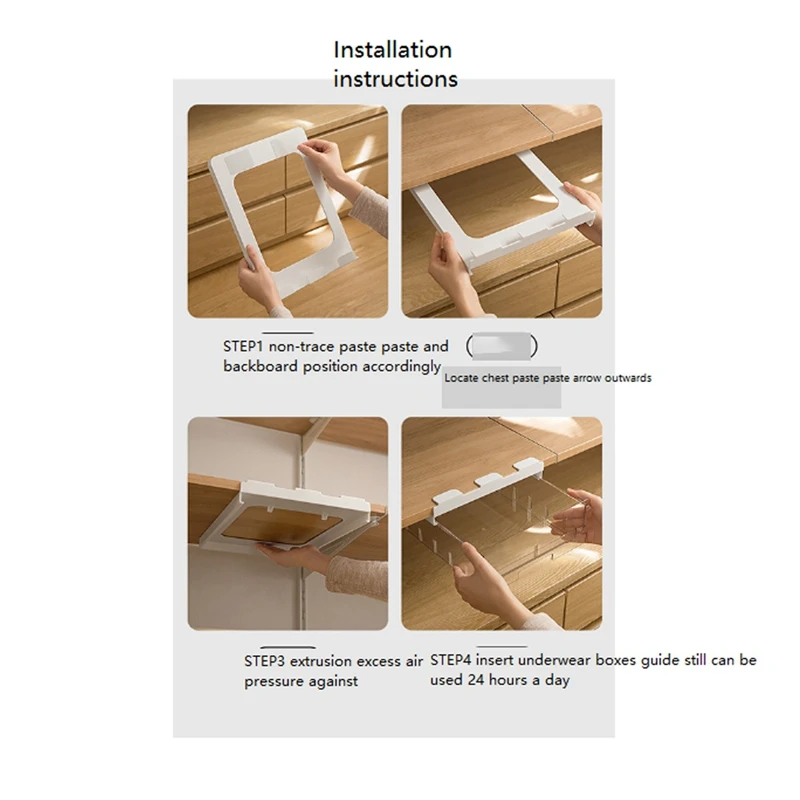 Installation instructions

STEP1 non-trace paste paste and backboard position accordingly

Locate chest paste paste arrow outwards

STEP3 extrusion excess air pressure against

STEP4 insert underwear boxes guide still can be used 24 hours a day