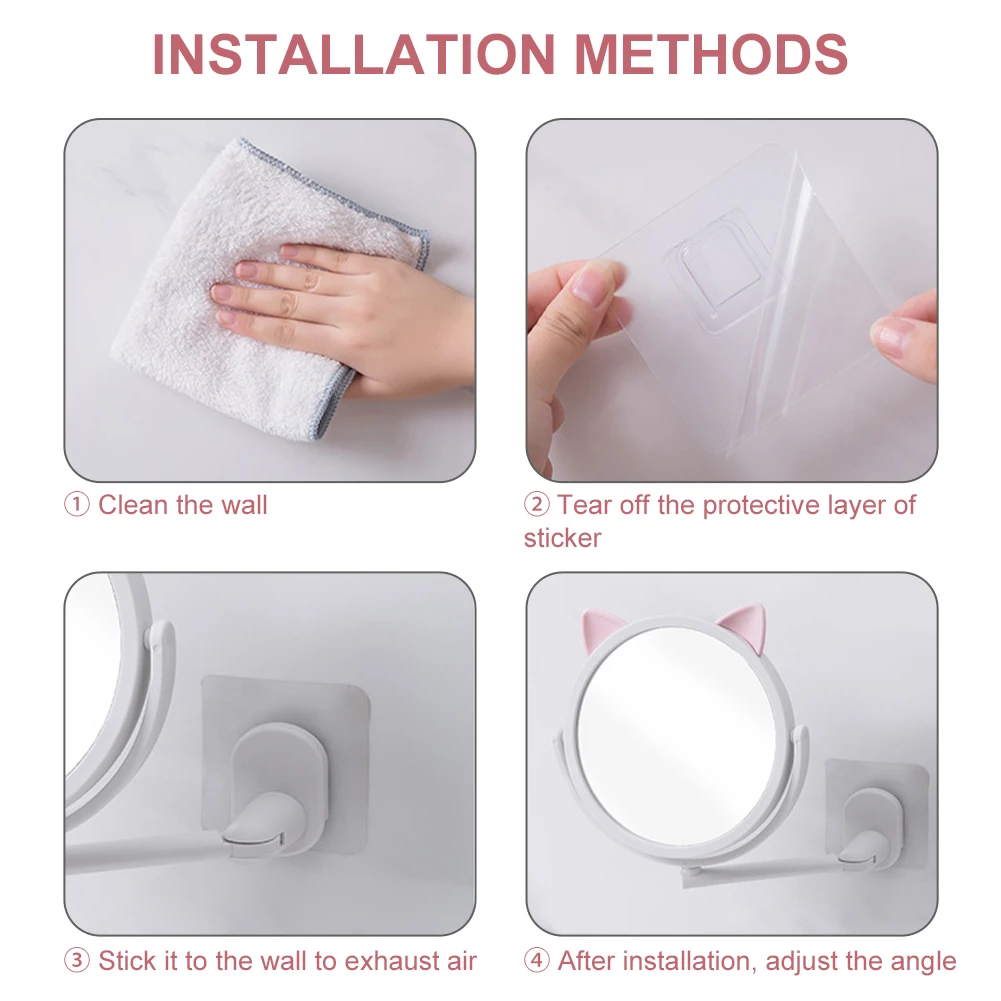 INSTALLATION METHODS

① Clean the wall

② Tear off the protective layer of sticker

③ Stick it to the wall to exhaust air

④ After installation, adjust the angle