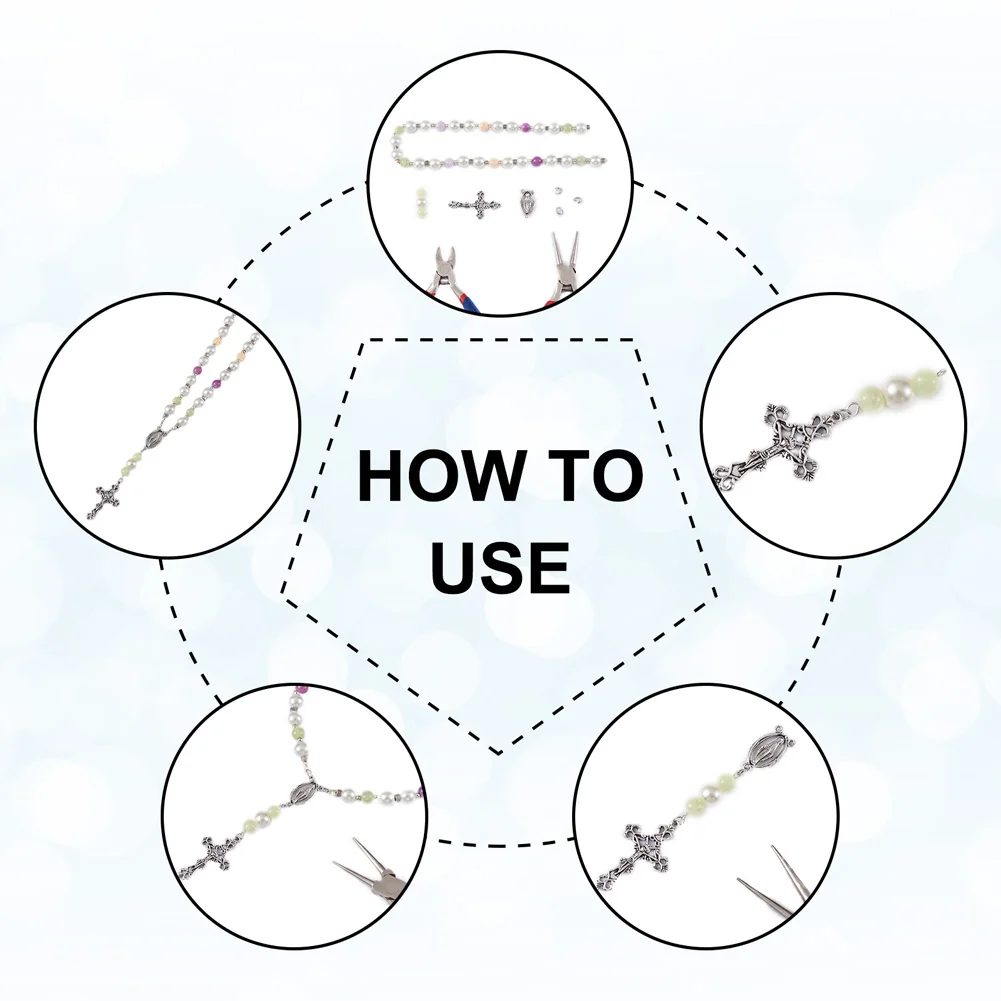 HOW TO USE