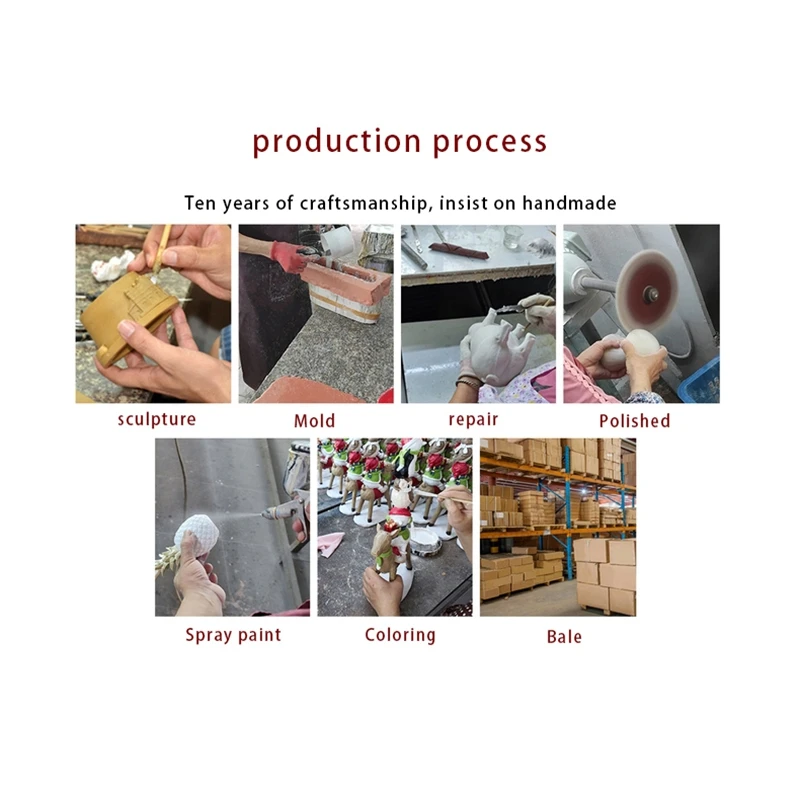 production process

Ten years of craftsmanship, insist on handmade

sculpture

Mold

repair

Polished

Spray paint

Coloring

Bale