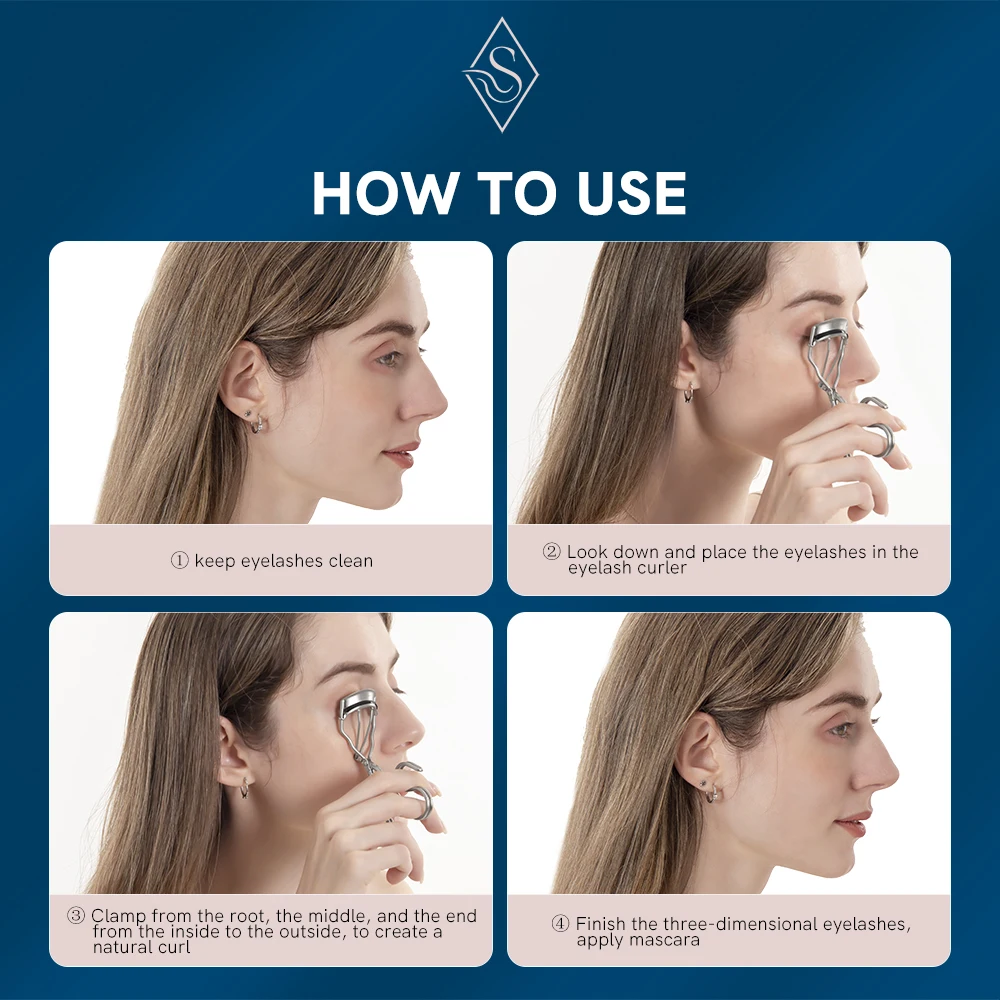 S

HOW TO USE

① keep eyelashes clean

② Look down and place the eyelashes in the eyelash curler

③ Clamp from the root, the middle, and the end from the inside to the outside, to create a natural curl

④ Finish the three-dimensional eyelashes, apply mascara