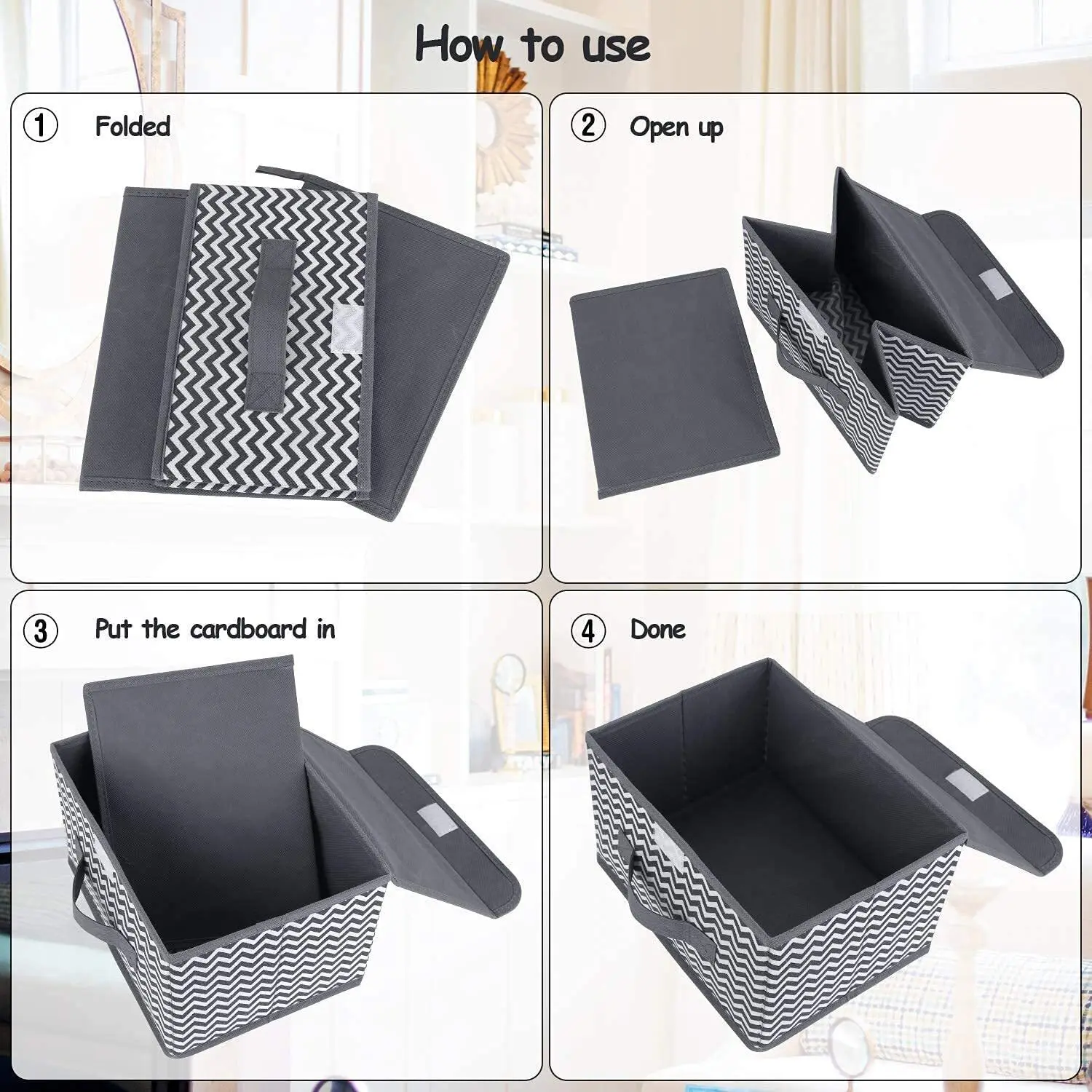 How to use

① Folded

② Open up

③ Put the cardboard in

④ Done