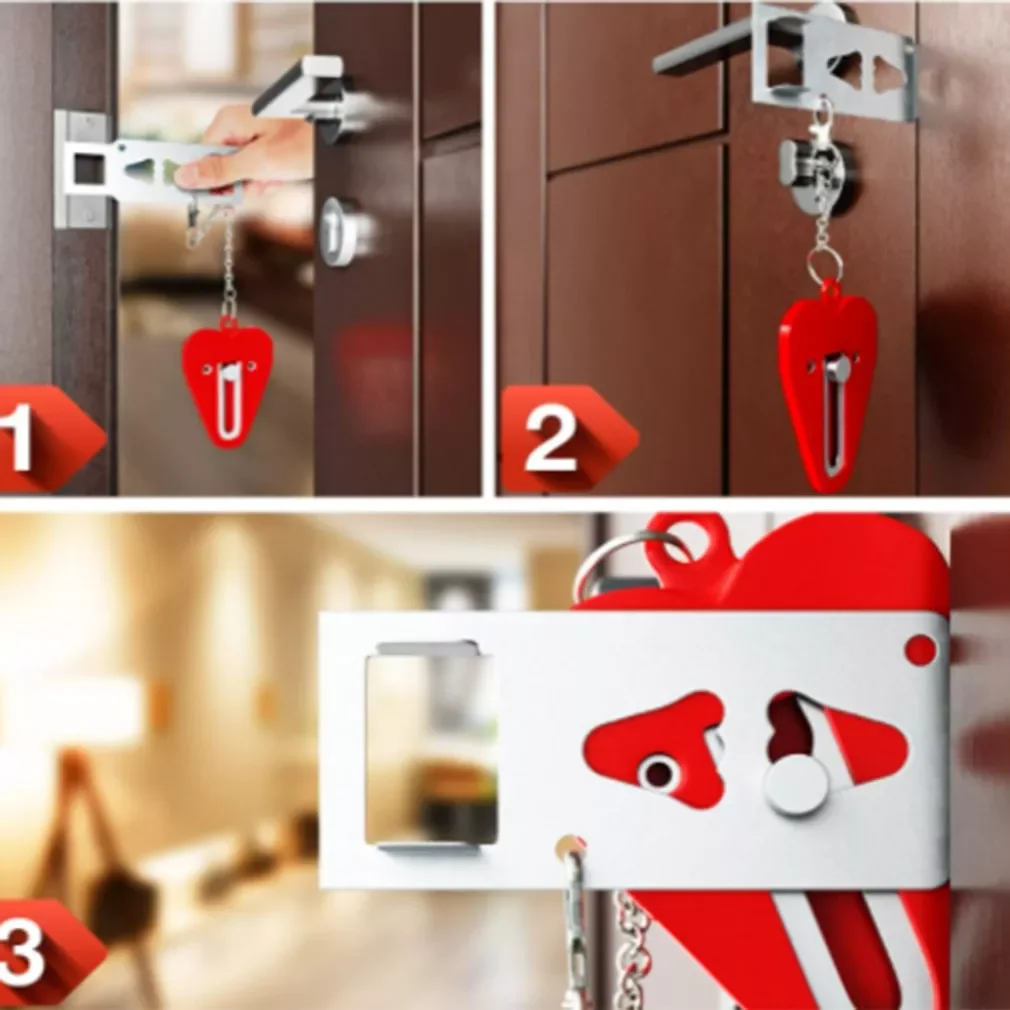 1

2

3