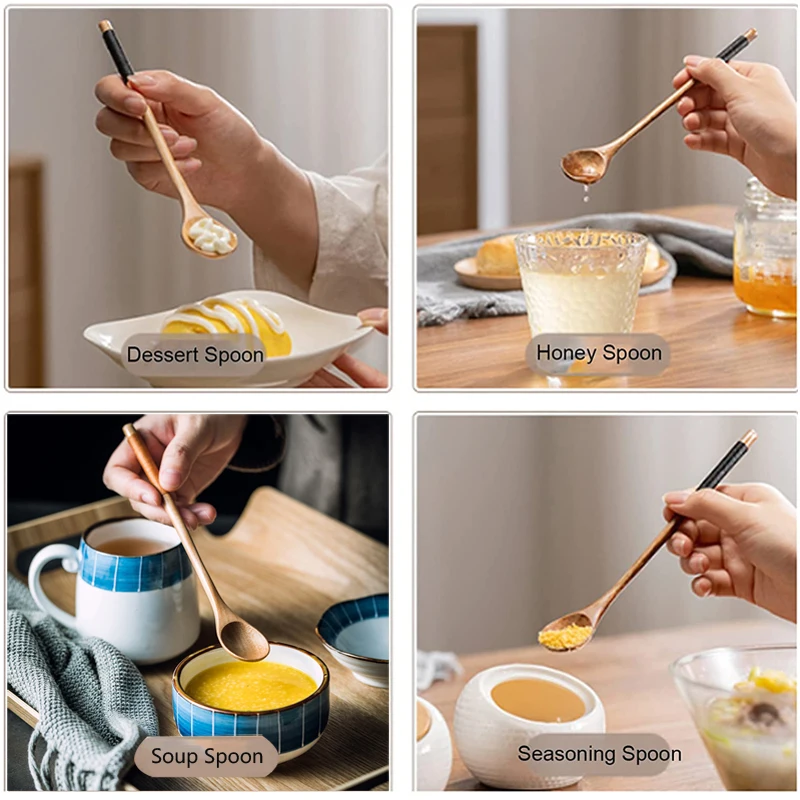 Dessert Spoon

Honey Spoon

Soup Spoon

Seasoning Spoon