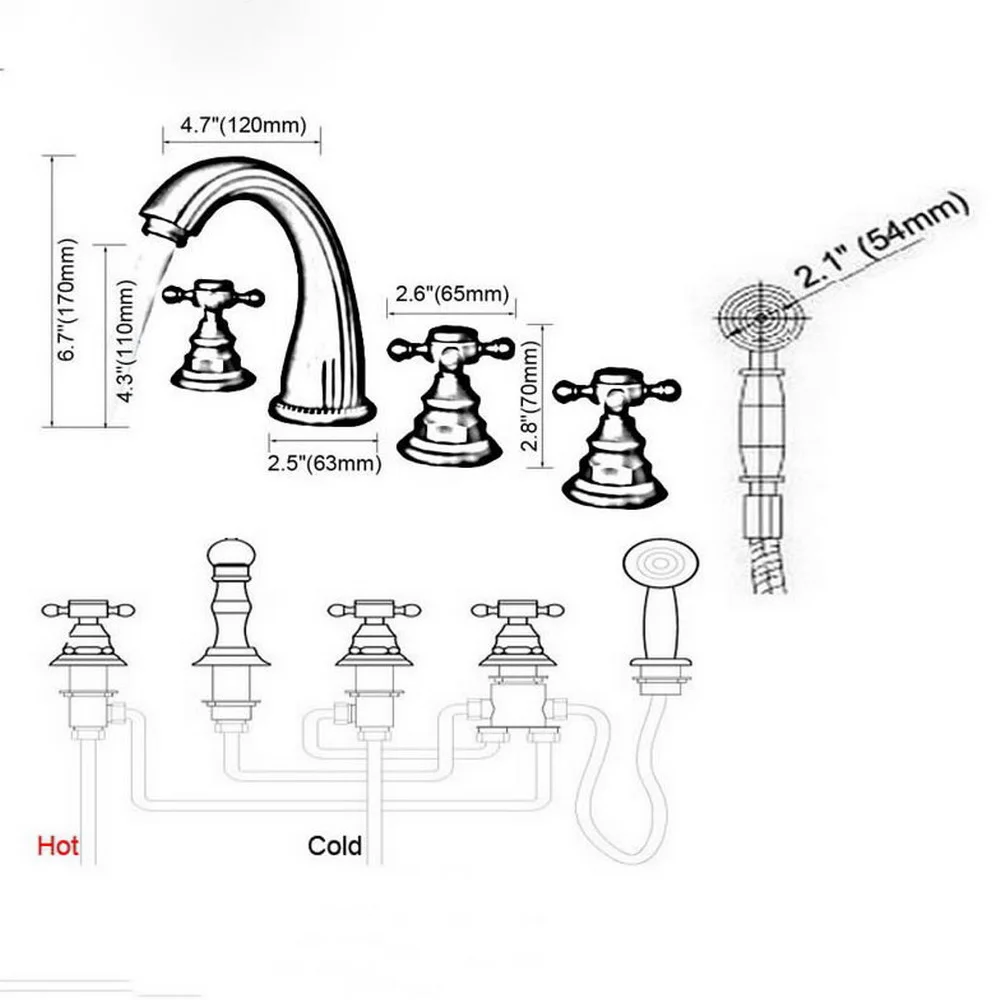 4.7"(120mm)

6.7"(170mm)

4.3"(110mm)

2.6"(65mm)

2.8"(70mm)

2.5"(63mm)

2.1" (54mm)

Hot

Cold