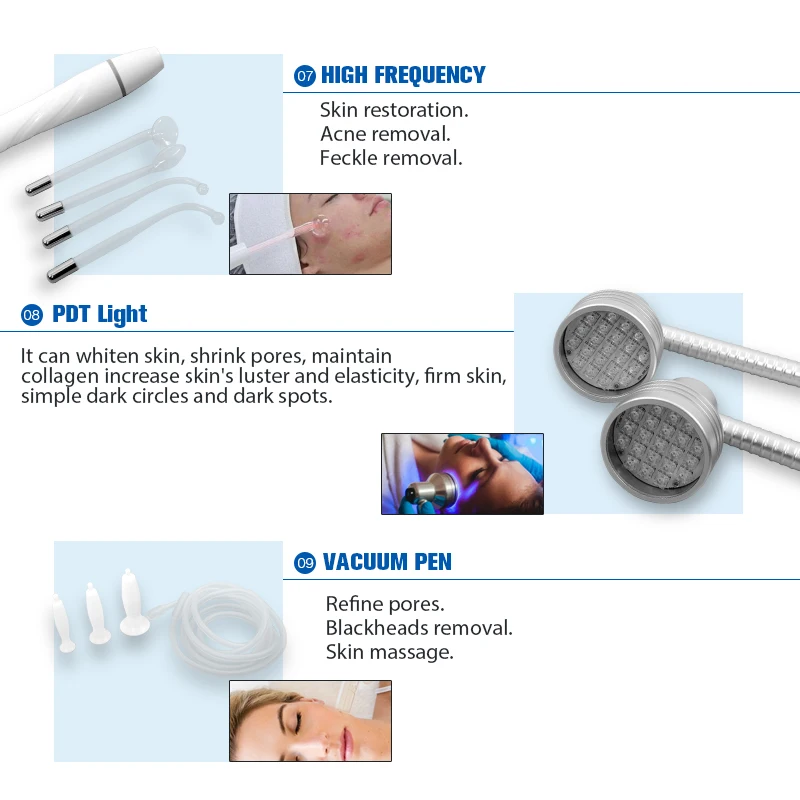 07 HIGH FREQUENCY

Skin restoration.
Acne removal.
Feckle removal.

08 PDT Light

It can whiten skin, shrink pores, maintain collagen increase skin's luster and elasticity, firm skin, simple dark circles and dark spots.

09 VACUUM PEN

Refine pores.
Blackheads removal.
Skin massage.