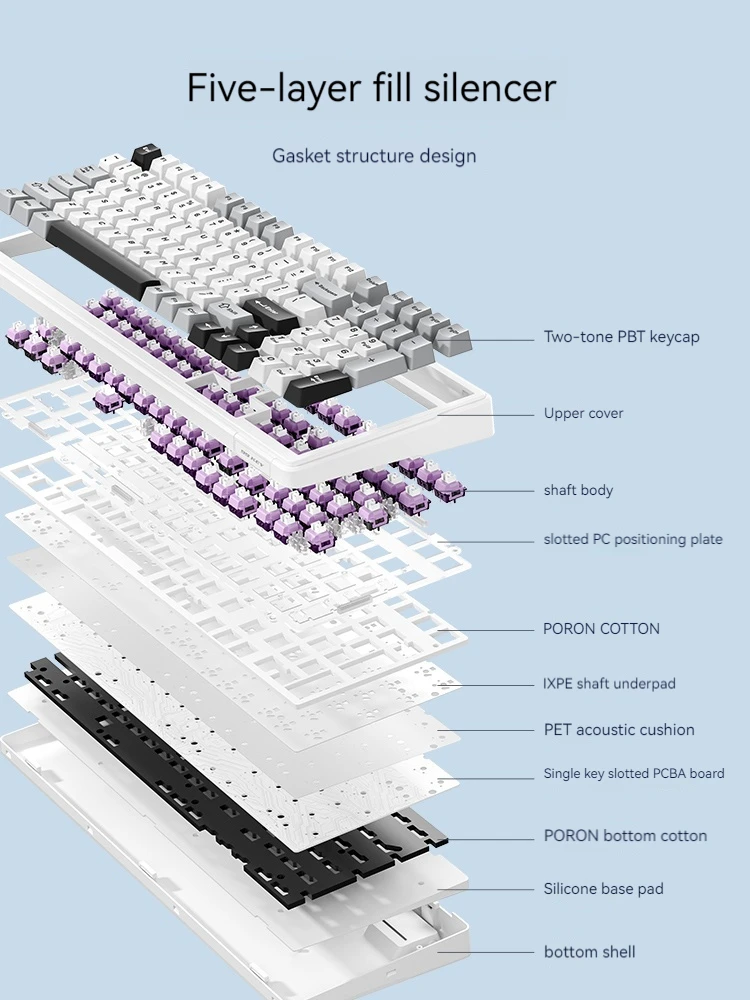 Five-layer fill silencer

Gasket structure design

Two-tone PBT keycap

Upper cover

shaft body

slotted PC positioning plate

PORON COTTON

IXPE shaft underpad

PET acoustic cushion

Single key slotted PCBA board

PORON bottom cotton

Silicone base pad

bottom shell