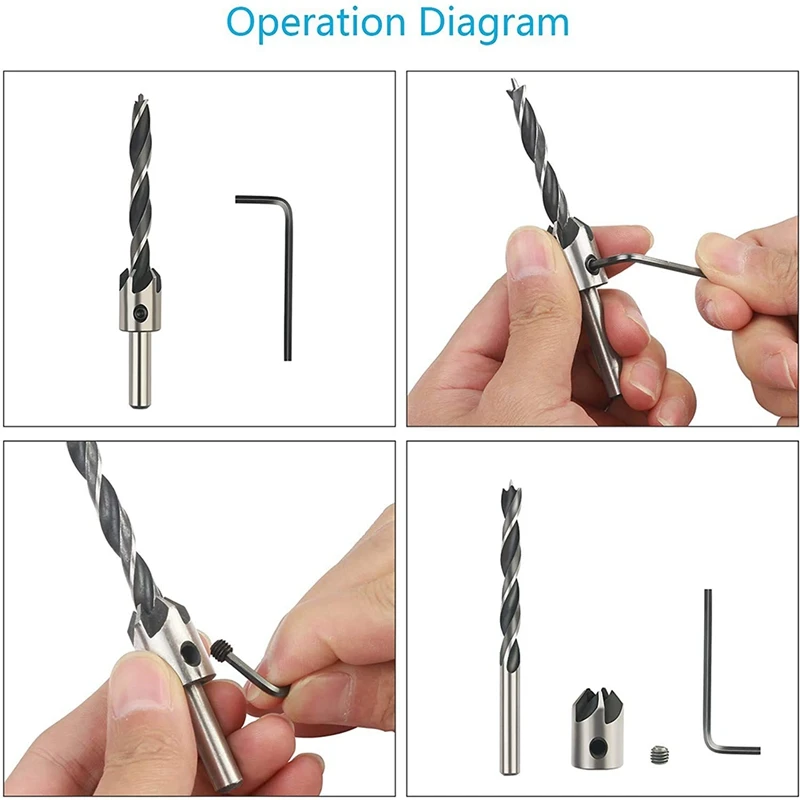 Operation Diagram