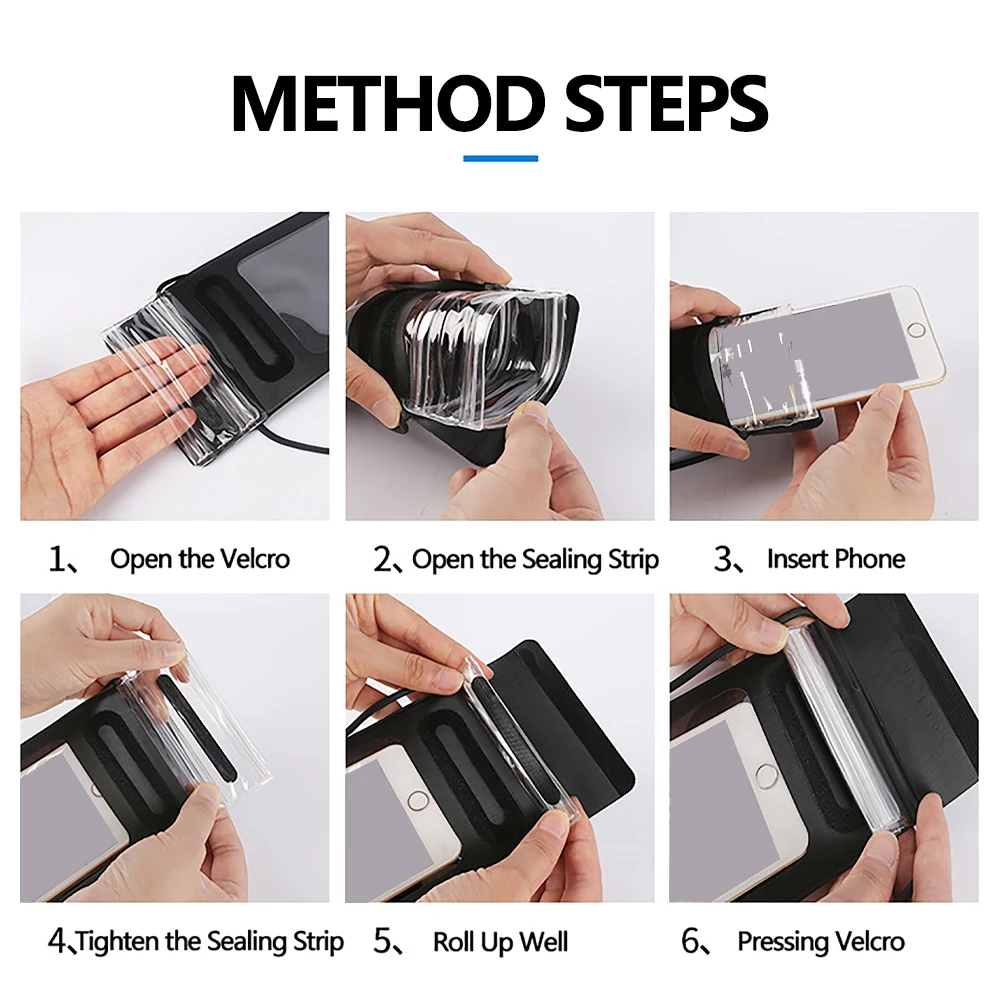 METHOD STEPS

1、 Open the Velcro

2、Open the Sealing Strip

3、 Insert Phone

4、Tighten the Sealing Strip

5、 Roll Up Well

6、 Pressing Velcro