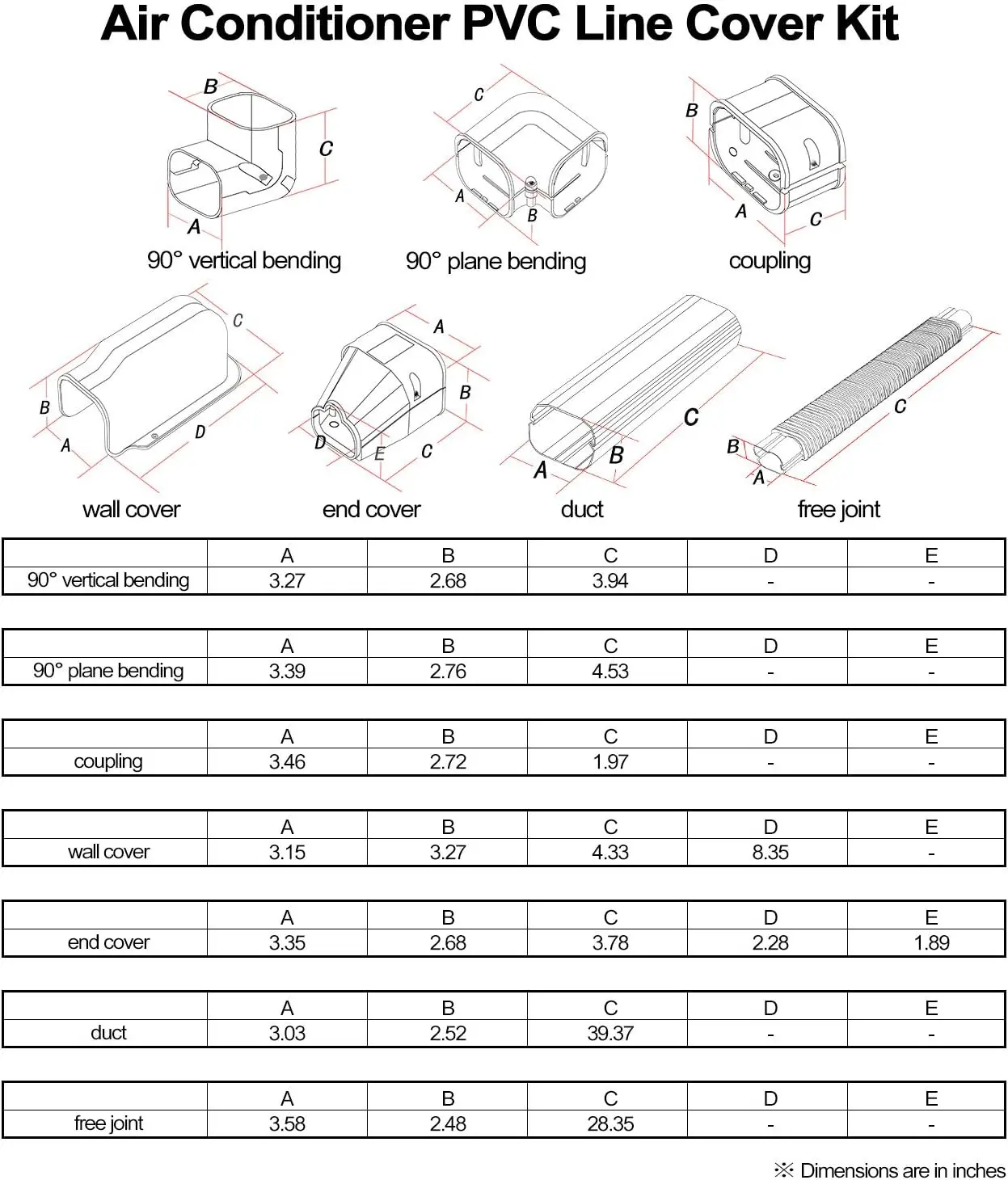 Air Conditioner PVC Line Cover Kit

B
C
A
90° vertical bending

C
A
B
90° plane bending

B
A
C
coupling

C
B
A
D
wall cover

A
B
D
E
C
end cover

C
A
B
duct

B
A
C
free joint

| | A | B | C | D | E |
|---|---|---|---|---|---|
| 90° vertical bending | 3.27 | 2.68 | 3.94 | - | - |

| | A | B | C | D | E |
|---|---|---|---|---|---|
| 90° plane bending | 3.39 | 2.76 | 4.53 | - | - |

| | A | B | C | D | E |
|---|---|---|---|---|---|
| coupling | 3.46 | 2.72 | 1.97 | - | - |

| | A | B | C | D | E |
|---|---|---|---|---|---|
| wall cover | 3.15 | 3.27 | 4.33 | 8.35 | - |

| | A | B | C | D | E |
|---|---|---|---|---|---|
| end cover | 3.35 | 2.68 | 3.78 | 2.28 | 1.89 |

| | A | B | C | D | E |
|---|---|---|---|---|---|
| duct | 3.03 | 2.52 | 39.37 | - | - |

| | A | B | C | D | E |
|---|---|---|---|---|---|
| free joint | 3.58 | 2.48 | 28.35 | - | - |

※ Dimensions are in inches