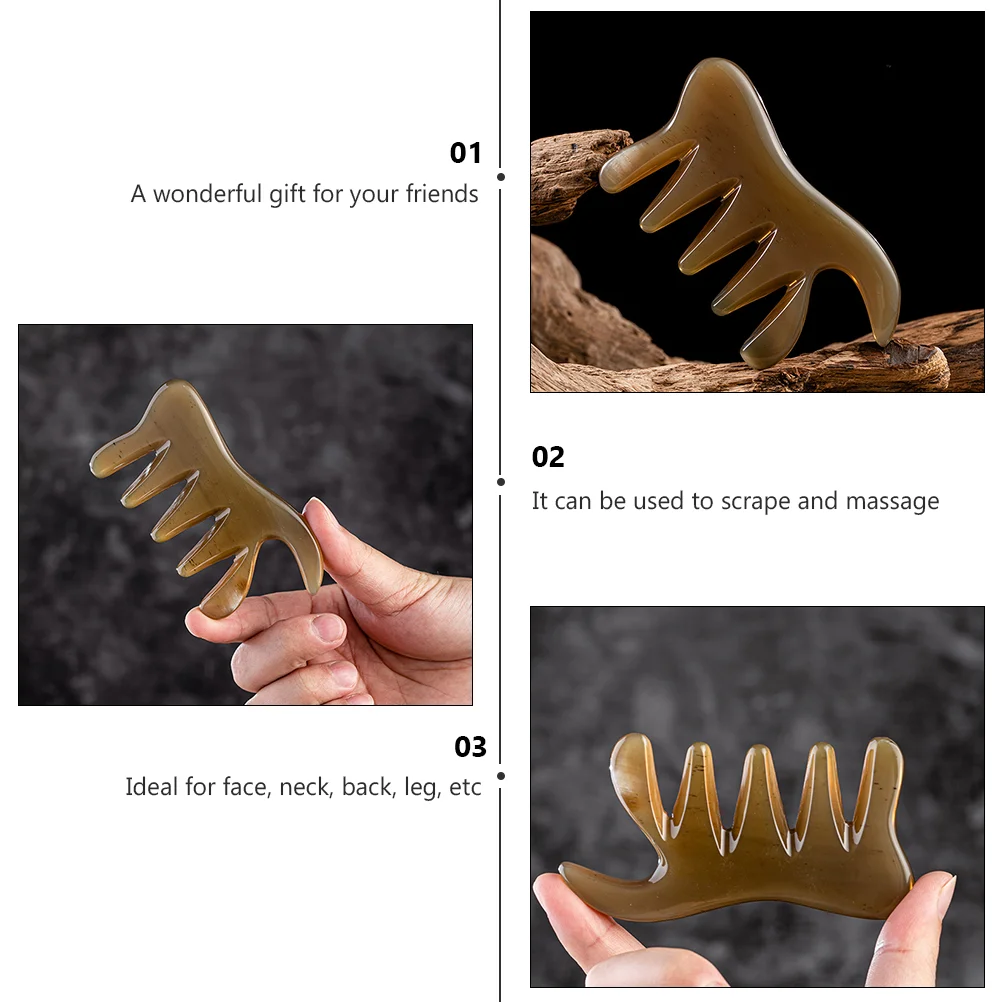 01
A wonderful gift for your friends

02
It can be used to scrape and massage

03
Ideal for face, neck, back, leg, etc