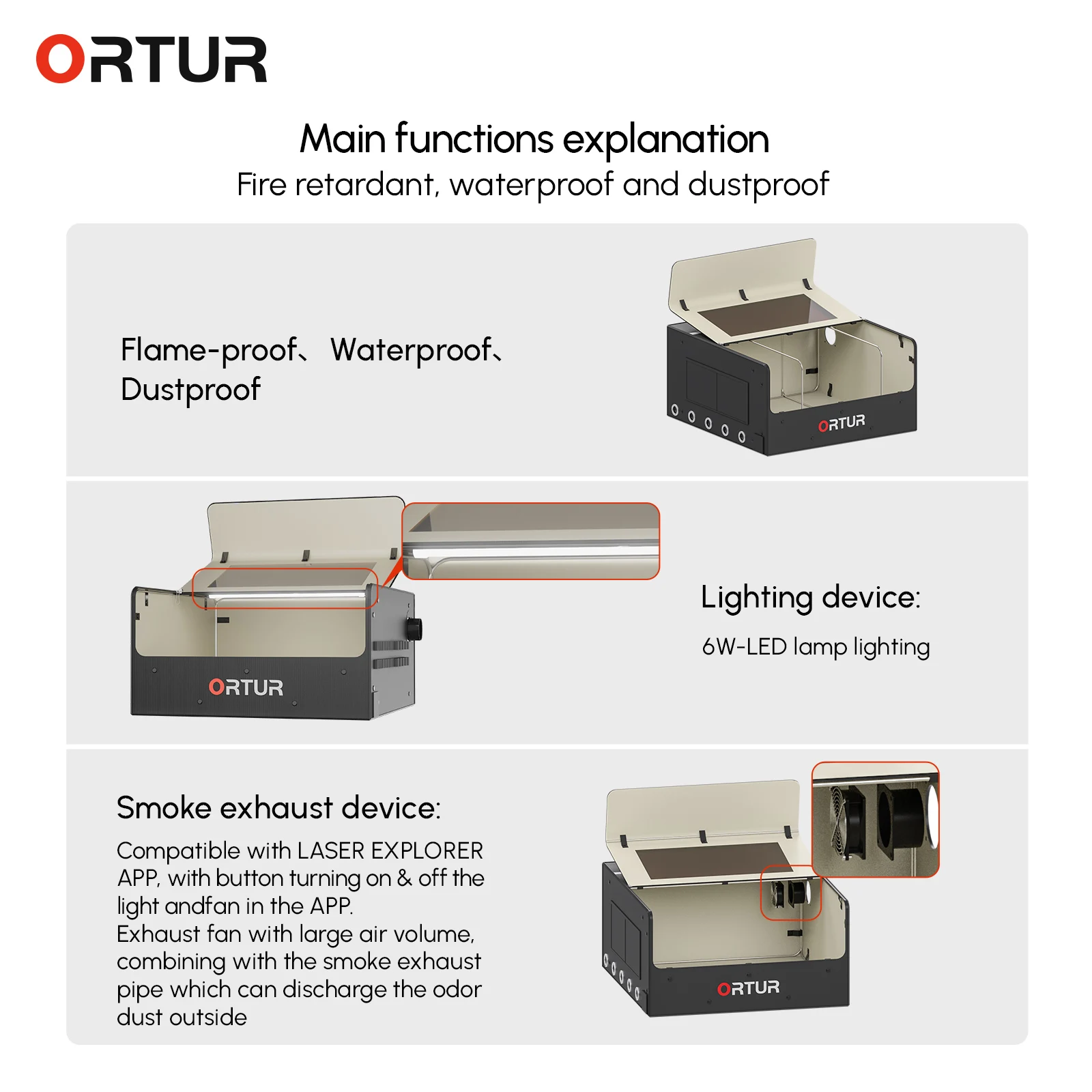 ORTUR

Main functions explanation
Fire retardant, waterproof and dustproof

Flame-proof、 Waterproof、 Dustproof

ORTUR

ORTUR

Lighting device:

6W-LED lamp lighting

Smoke exhaust device:

Compatible with LASER EXPLORER APP, with button turning on & off the light andfan in the APP.
Exhaust fan with large air volume, combining with the smoke exhaust pipe which can discharge the odor dust outside

ORTUR