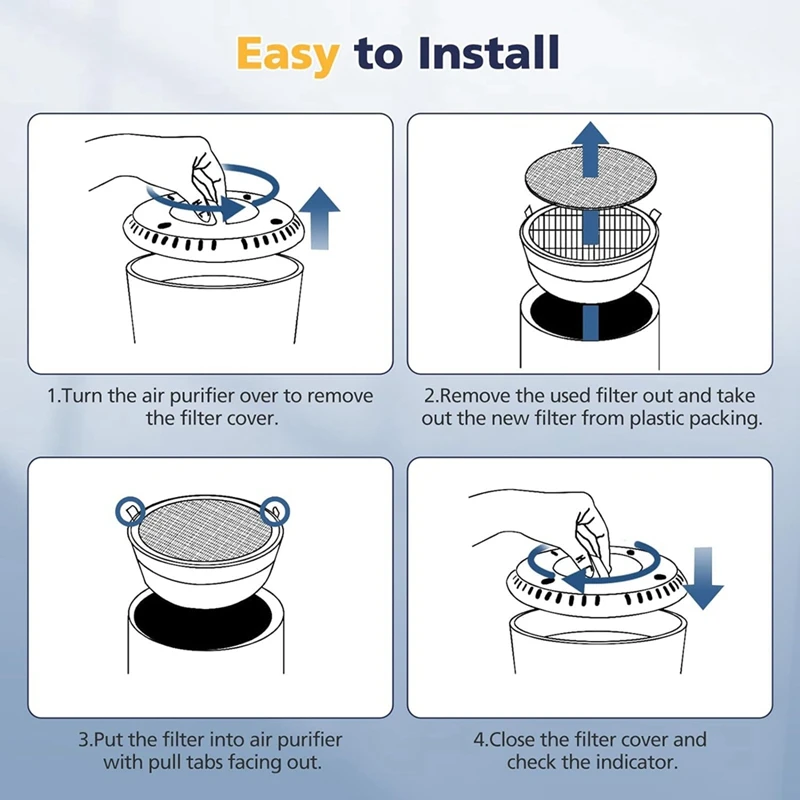 Easy to Install

1.Turn the air purifier over to remove the filter cover.

2.Remove the used filter out and take out the new filter from plastic packing.

3.Put the filter into air purifier with pull tabs facing out.

4.Close the filter cover and check the indicator.