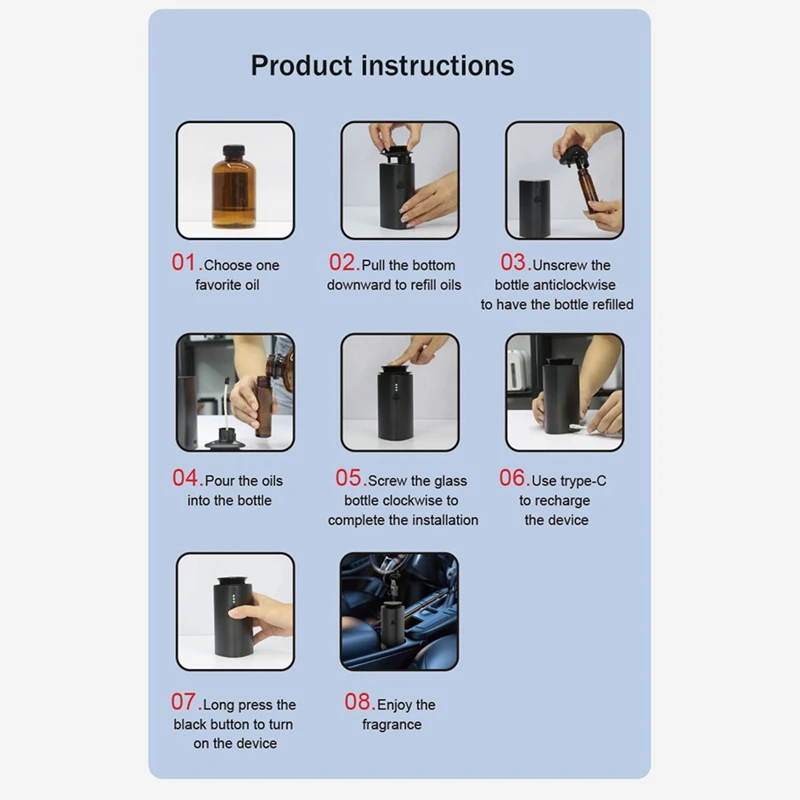 Product instructions

01.Choose one favorite oil

02.Pull the bottom downward to refill oils

03.Unscrew the bottle anticlockwise to have the bottle refilled

04.Pour the oils into the bottle

05.Screw the glass bottle clockwise to complete the installation

06.Use trype-C to recharge the device

07.Long press the black button to turn on the device

08.Enjoy the fragrance