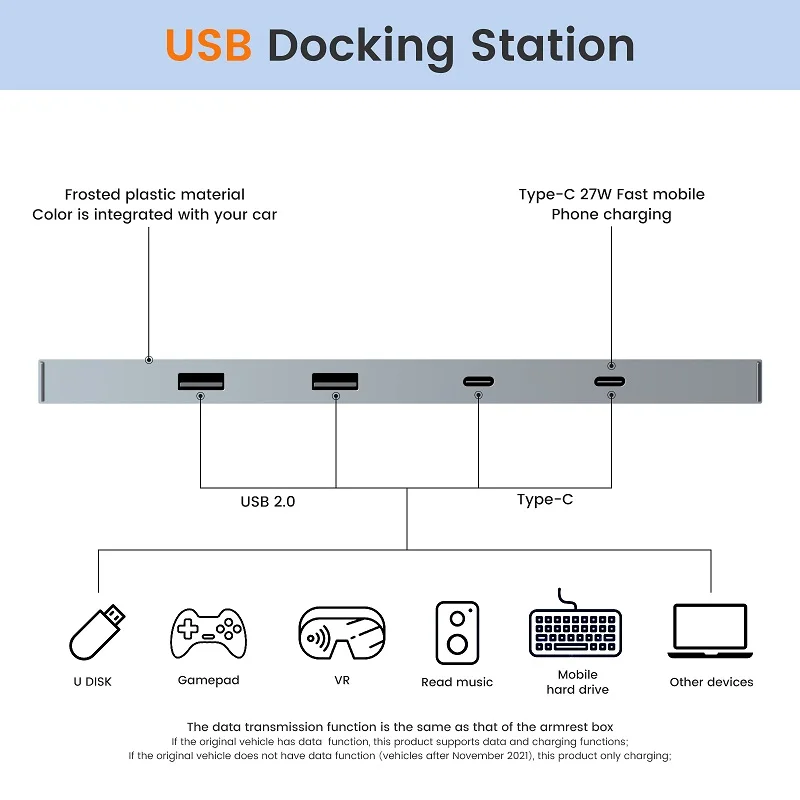 USB Docking Station

Frosted plastic material
Color is integrated with your car

Type-C 27W Fast mobile
Phone charging

USB 2.0

Type-C

U DISK

Gamepad

VR

Read music

Mobile
hard drive

Other devices

The data transmission function is the same as that of the armrest box
If the original vehicle has data function, this product supports data and charging functions;
If the original vehicle does not have data function (vehicles after November 2021), this product only charging;