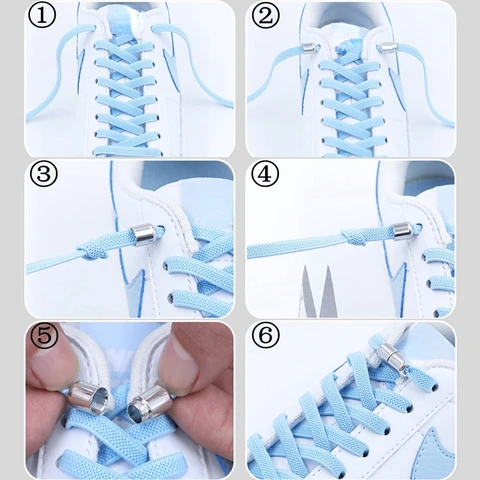 ①
②
③
④
⑤
⑥