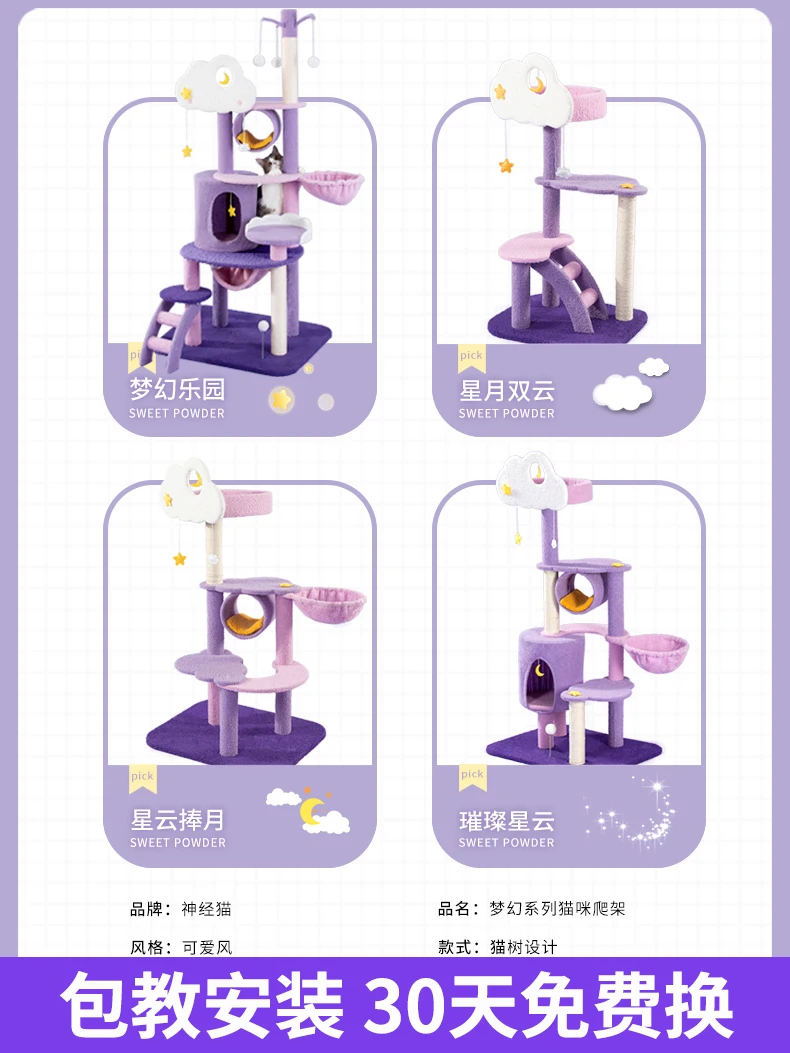 pick
梦幻乐园
SWEET POWDER

pick
星月双云
SWEET POWDER

pick
星云捧月
SWEET POWDER

pick
璀璨星云
SWEET POWDER

品牌：神经猫
品名：梦幻系列猫咪爬架
风格：可爱风
款式：猫树设计

包教安装 30天免费换