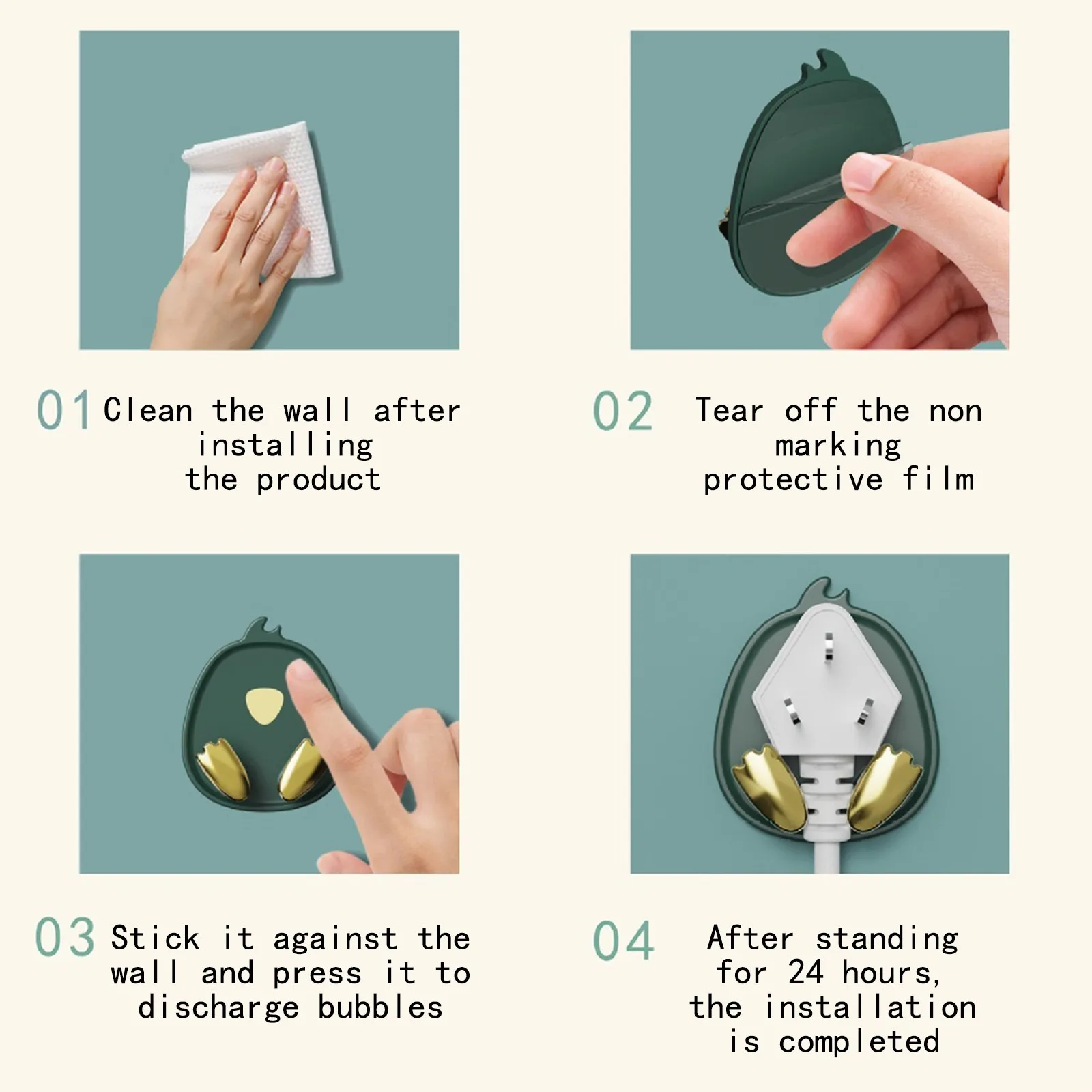 01 Clean the wall after installing the product

02 Tear off the non marking protective film

03 Stick it against the wall and press it to discharge bubbles

04 After standing for 24 hours, the installation is completed