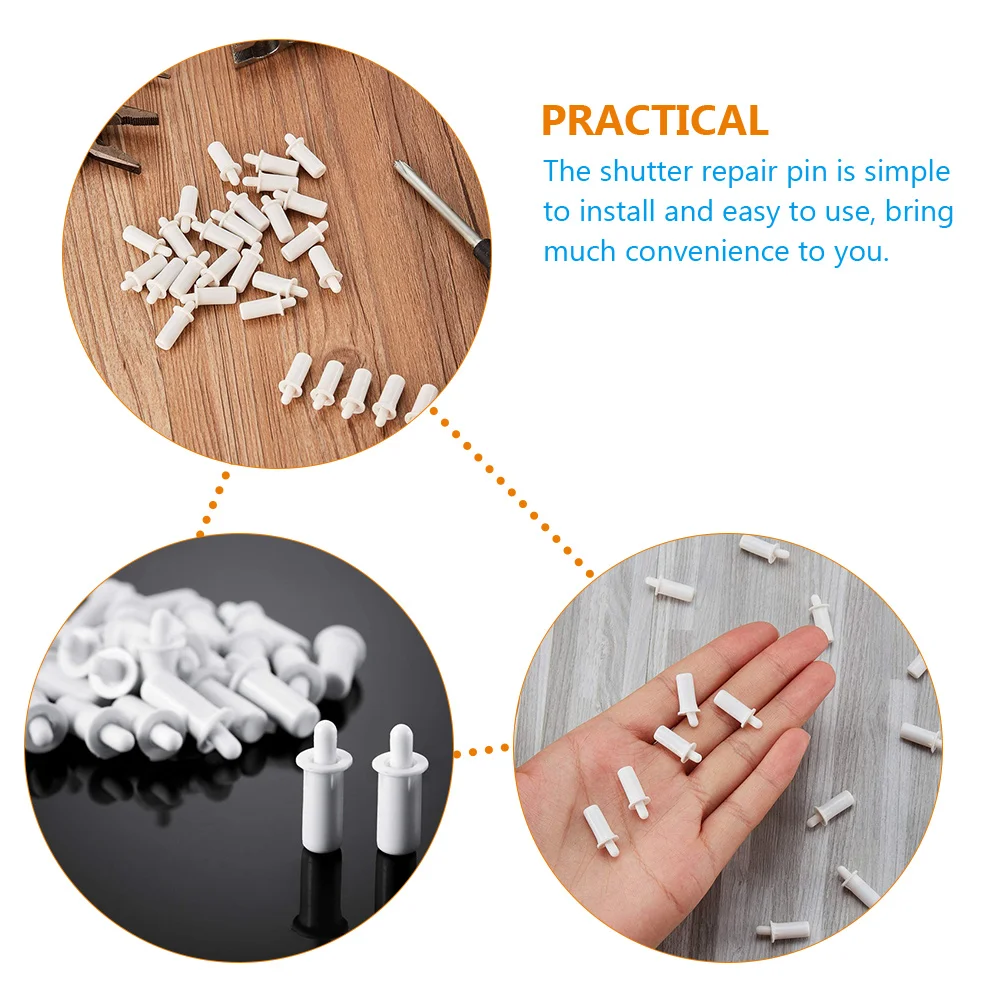 PRACTICAL

The shutter repair pin is simple to install and easy to use, bring much convenience to you.