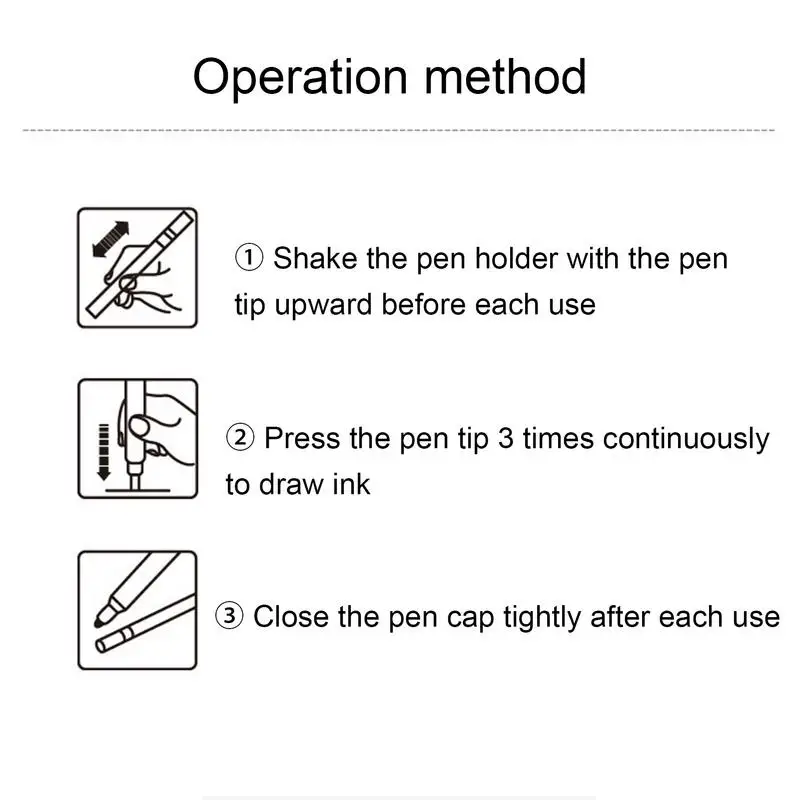 Operation method

① Shake the pen holder with the pen tip upward before each use

② Press the pen tip 3 times continuously to draw ink

③ Close the pen cap tightly after each use