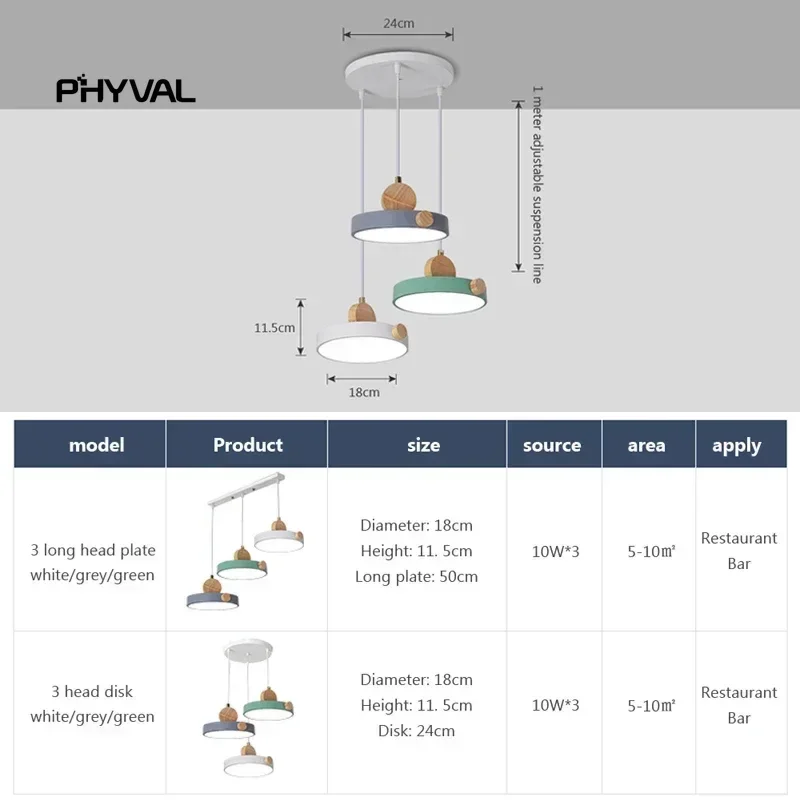 PHYVAL

24cm

1 meter adjustable suspension line

11.5cm

18cm

| model | Product | size | source | area | apply |
|---|---|---|---|---|---|
| 3 long head plate white/grey/green | | Diameter: 18cm Height: 11. 5cm Long plate: 50cm | 10W*3 | 5-10㎡ | Restaurant Bar |
| 3 head disk white/grey/green | | Diameter: 18cm Height: 11. 5cm Disk: 24cm | 10W*3 | 5-10㎡ | Restaurant Bar |