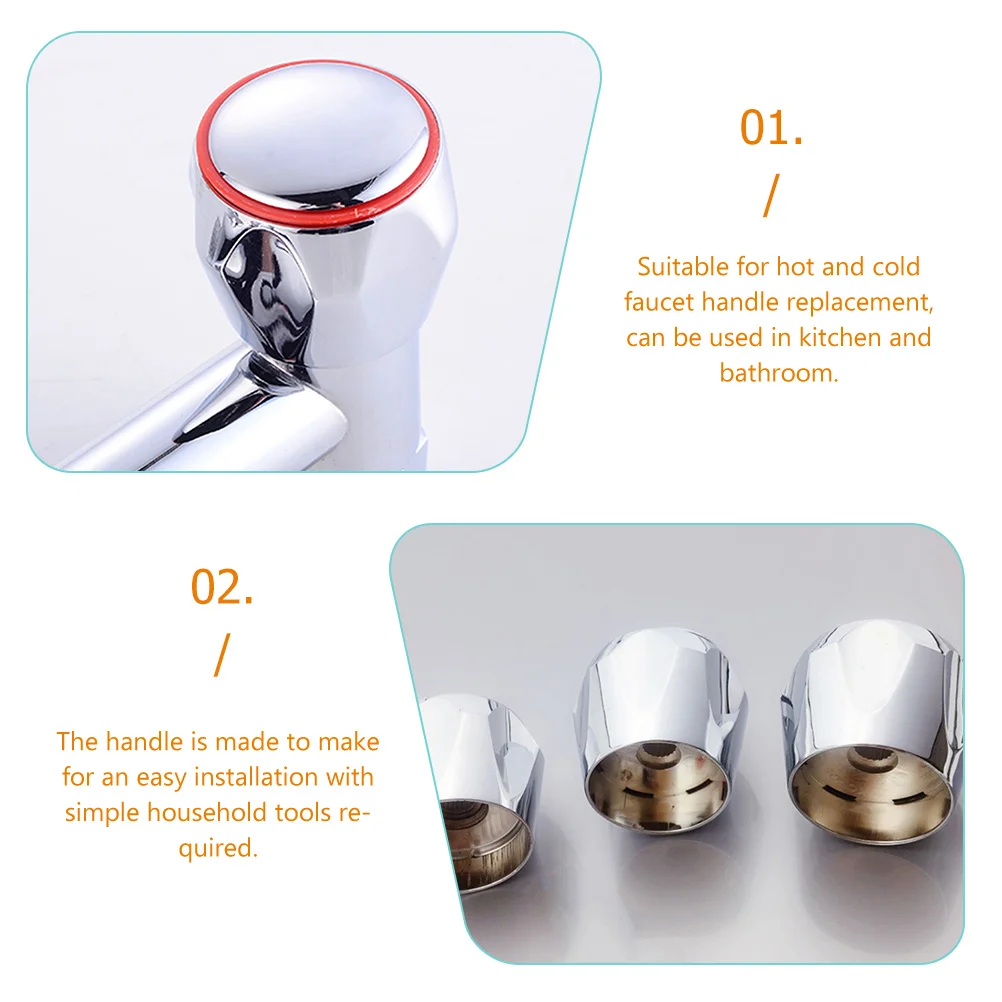 01.
/
Suitable for hot and cold faucet handle replacement, can be used in kitchen and bathroom.

02.
/
The handle is made to make for an easy installation with simple household tools required.