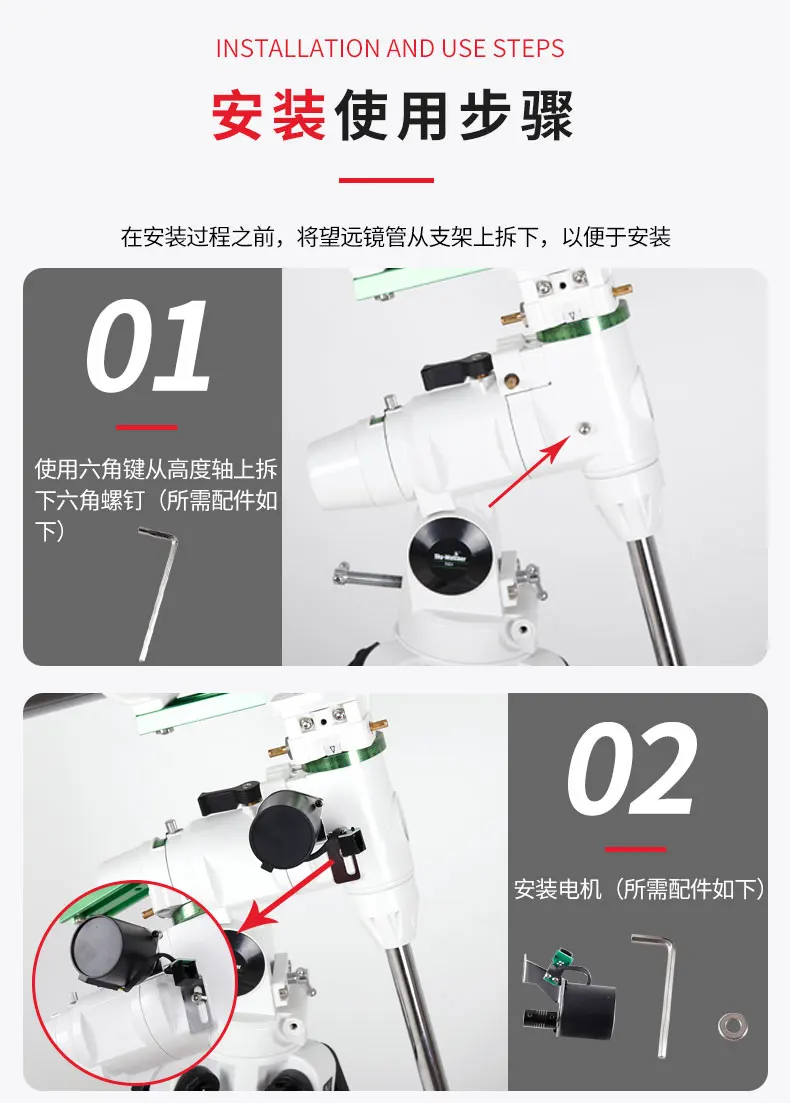 INSTALLATION AND USE STEPS

安装使用步骤

在安装过程之前，将望远镜管从支架上拆下，以便于安装

01

使用六角键从高度轴上拆下六角螺钉（所需配件如下）

Sky-Watcher

02

安装电机（所需配件如下）