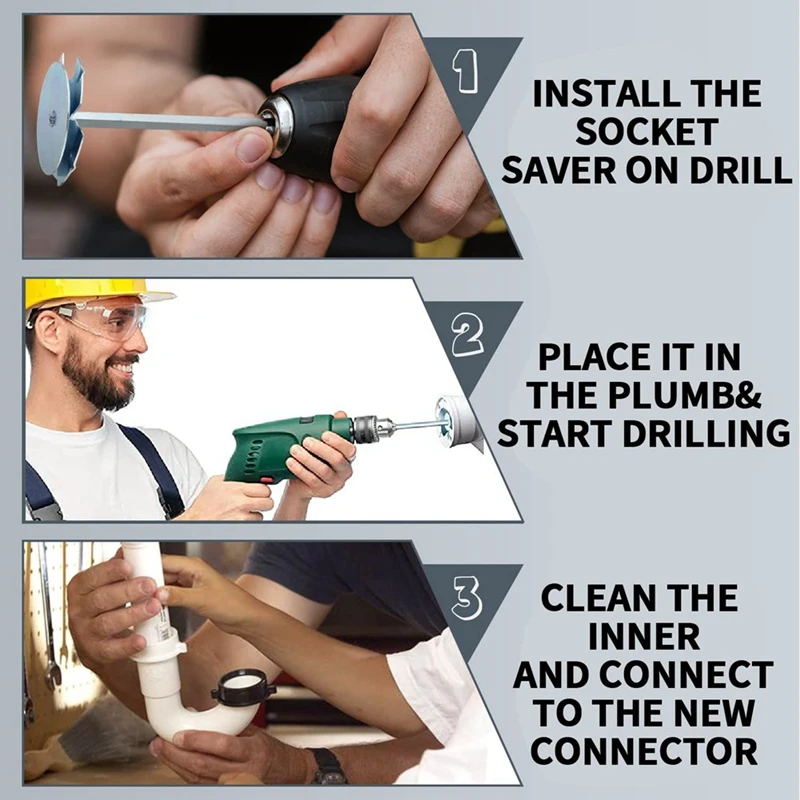 1

INSTALL THE SOCKET SAVER ON DRILL

2

PLACE IT IN THE PLUMB& START DRILLING

3

CLEAN THE INNER AND CONNECT TO THE NEW CONNECTOR