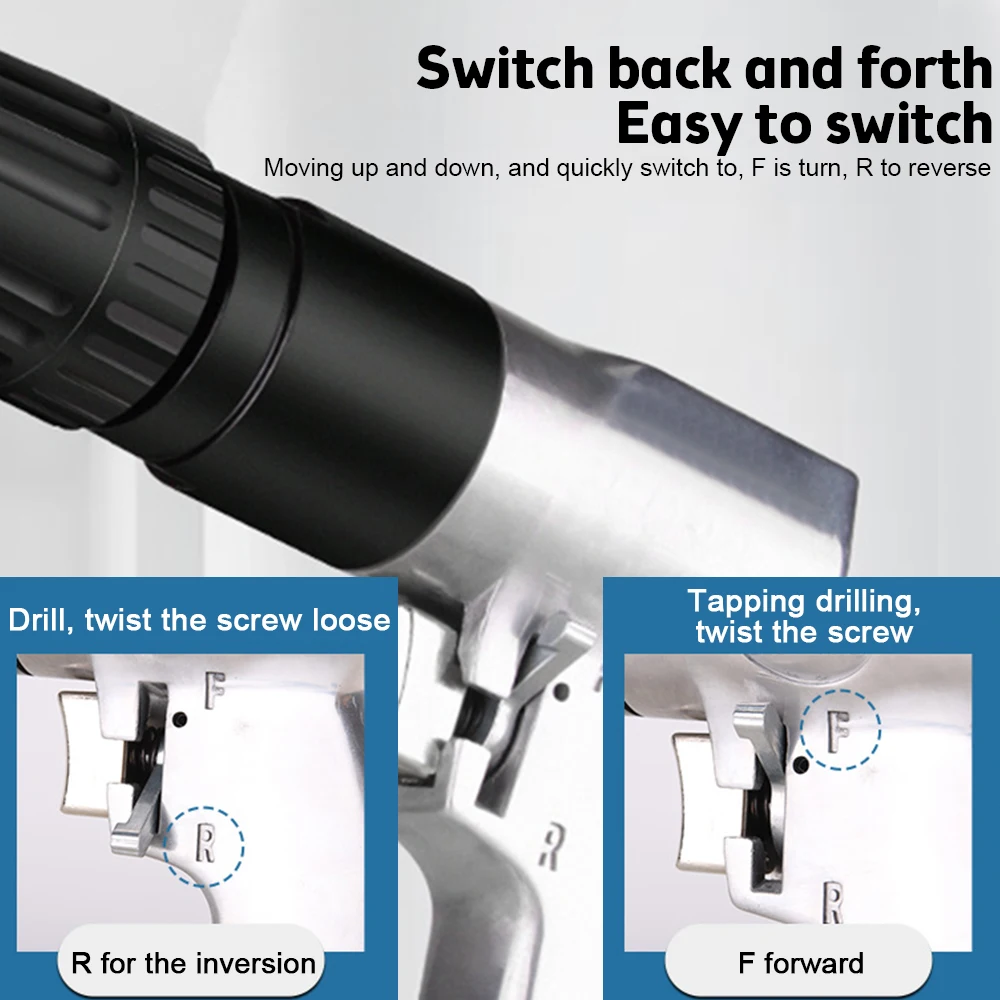 Switch back and forth
Easy to switch
Moving up and down, and quickly switch to, F is turn, R to reverse

Drill, twist the screw loose

F

R

R for the inversion

R

Tapping drilling, twist the screw

F

R

F forward