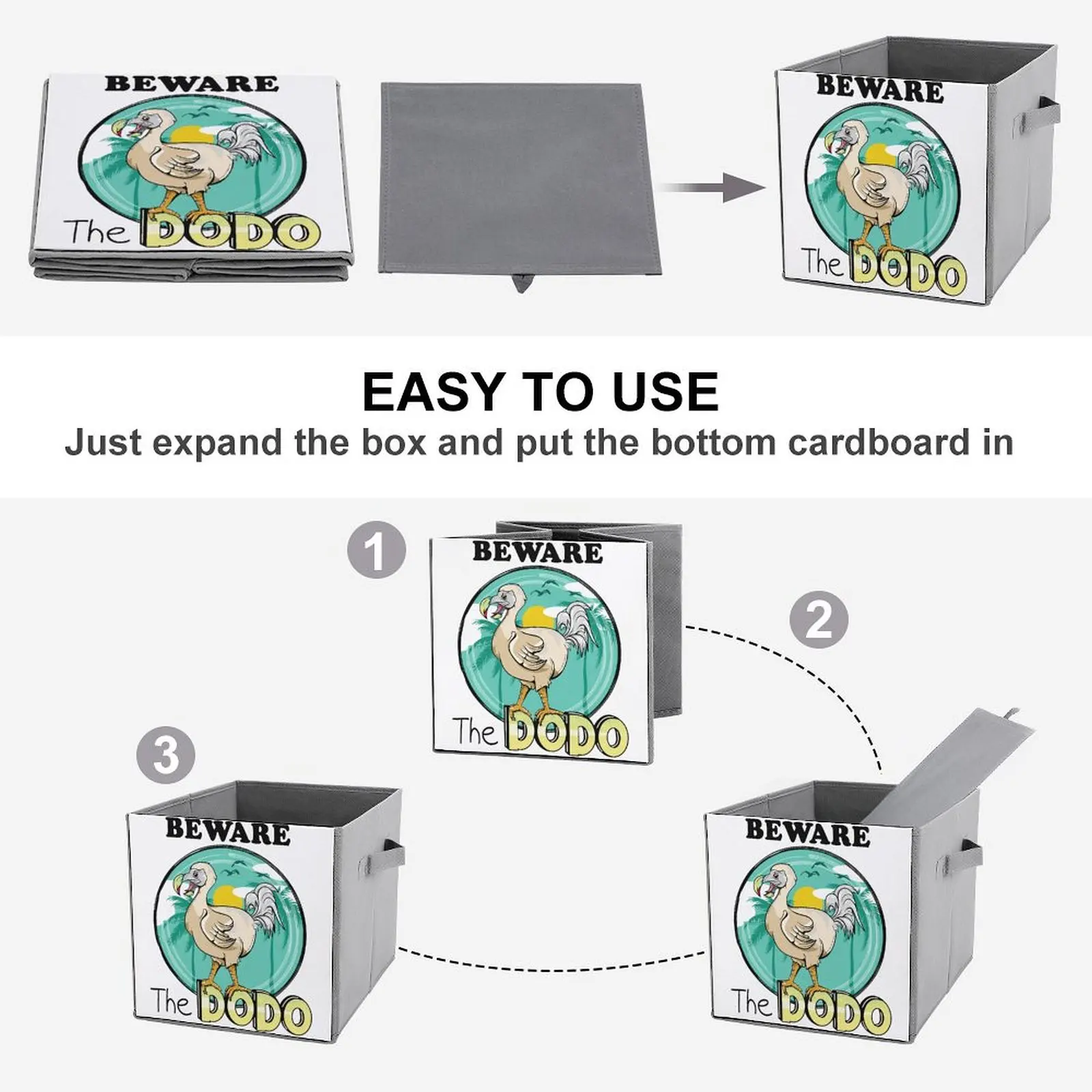 BEWARE
The DODO

BEWARE
The DODO

EASY TO USE
Just expand the box and put the bottom cardboard in

1
BEWARE
The DODO

2

3
BEWARE
The DODO

BEWARE
The DODO