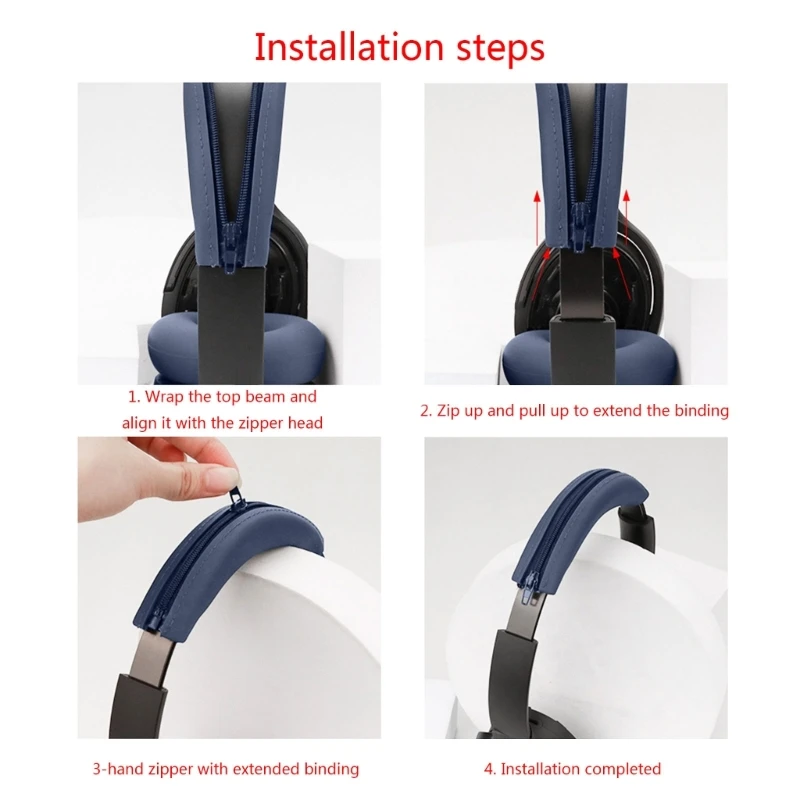 Installation steps

1. Wrap the top beam and align it with the zipper head

2. Zip up and pull up to extend the binding

3-hand zipper with extended binding

4. Installation completed