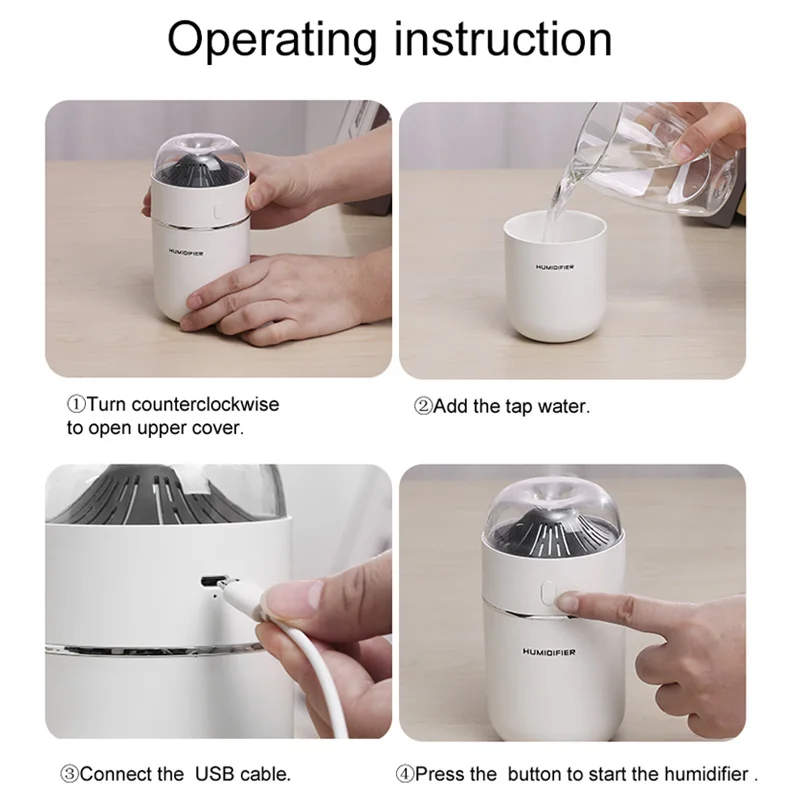 Operating instruction

HUMIDIFIER

HUMIDIFIER

①Turn counterclockwise to open upper cover.

②Add the tap water.

HUMIDIFIER

③Connect the USB cable.

④Press the button to start the humidifier .