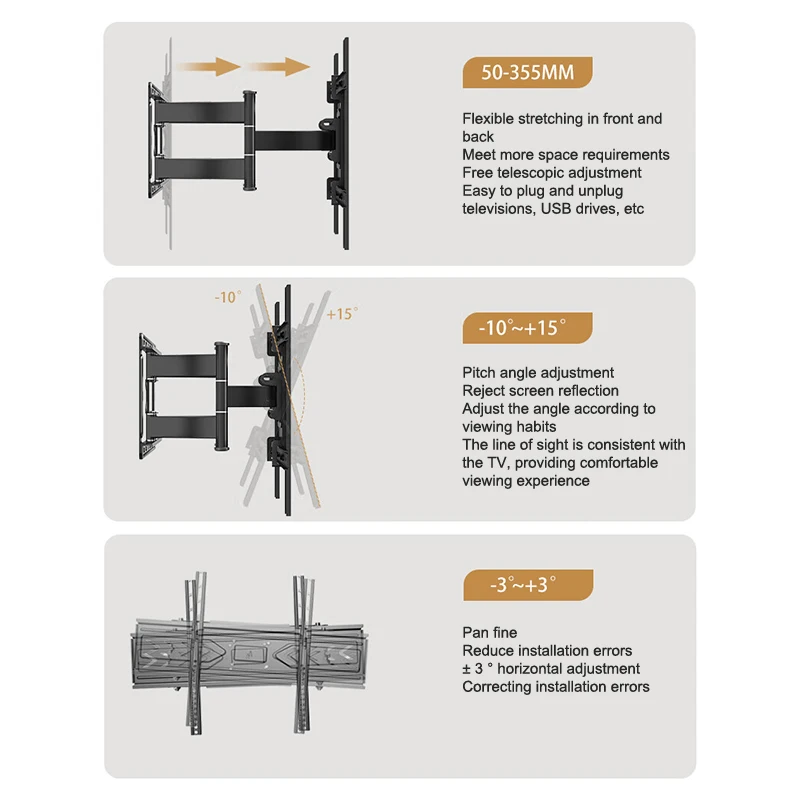 50-355MM

Flexible stretching in front and back
Meet more space requirements
Free telescopic adjustment
Easy to plug and unplug televisions, USB drives, etc

-10°
+15°

-10°~+15°

Pitch angle adjustment
Reject screen reflection
Adjust the angle according to viewing habits
The line of sight is consistent with the TV, providing comfortable viewing experience

-3°~+3°

Pan fine
Reduce installation errors
± 3 ° horizontal adjustment
Correcting installation errors