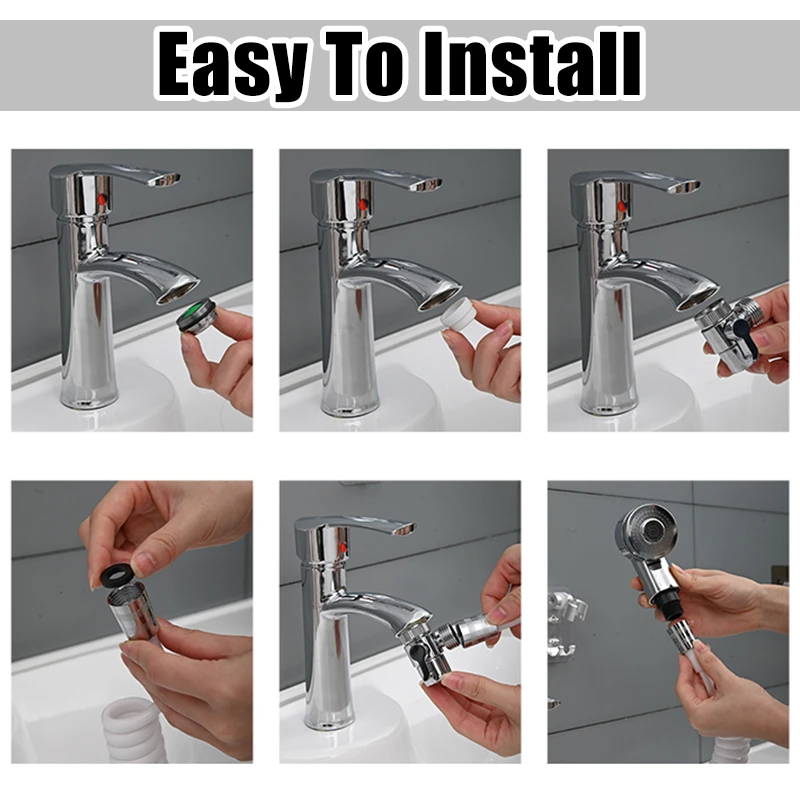 Easy To Install