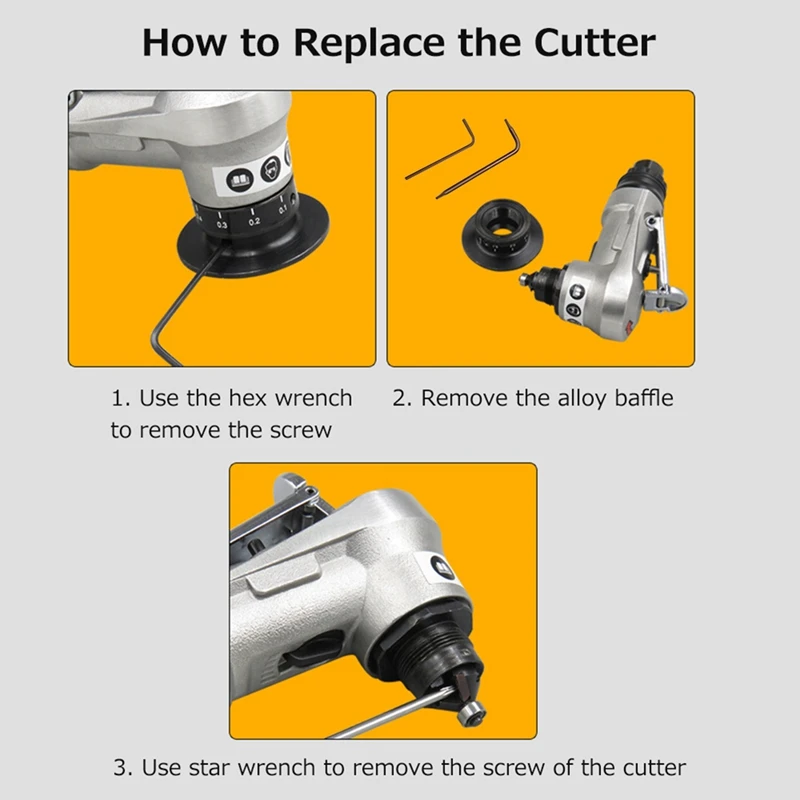 How to Replace the Cutter

0.3 0.2 0.1

1. Use the hex wrench to remove the screw

2. Remove the alloy baffle

3. Use star wrench to remove the screw of the cutter