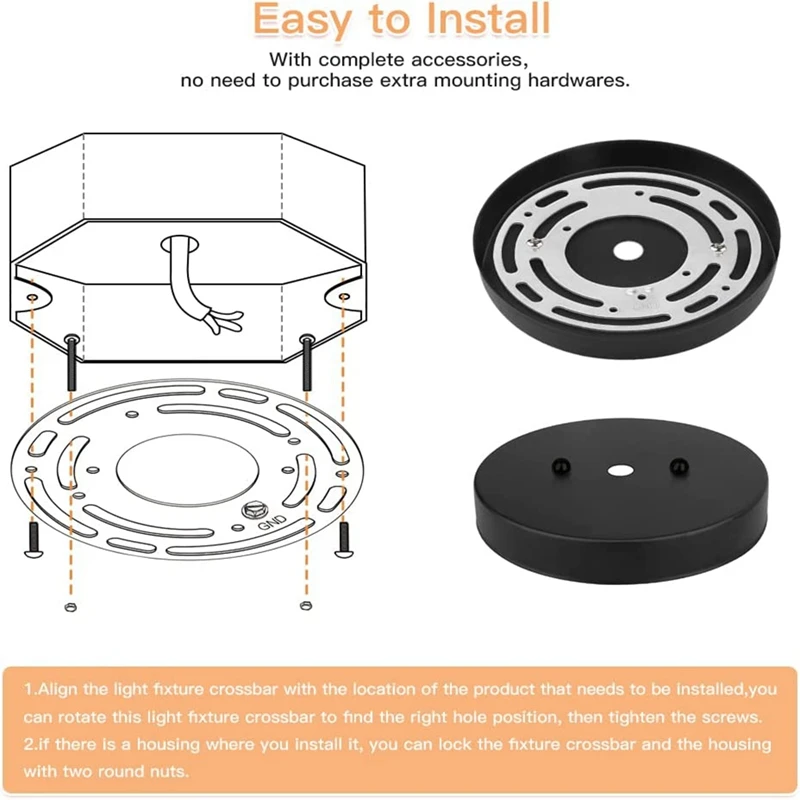 Easy to Install

With complete accessories,
no need to purchase extra mounting hardwares.

GND

1.Align the light fixture crossbar with the location of the product that needs to be installed,you can rotate this light fixture crossbar to find the right hole position, then tighten the screws.
2.if there is a housing where you install it, you can lock the fixture crossbar and the housing with two round nuts.