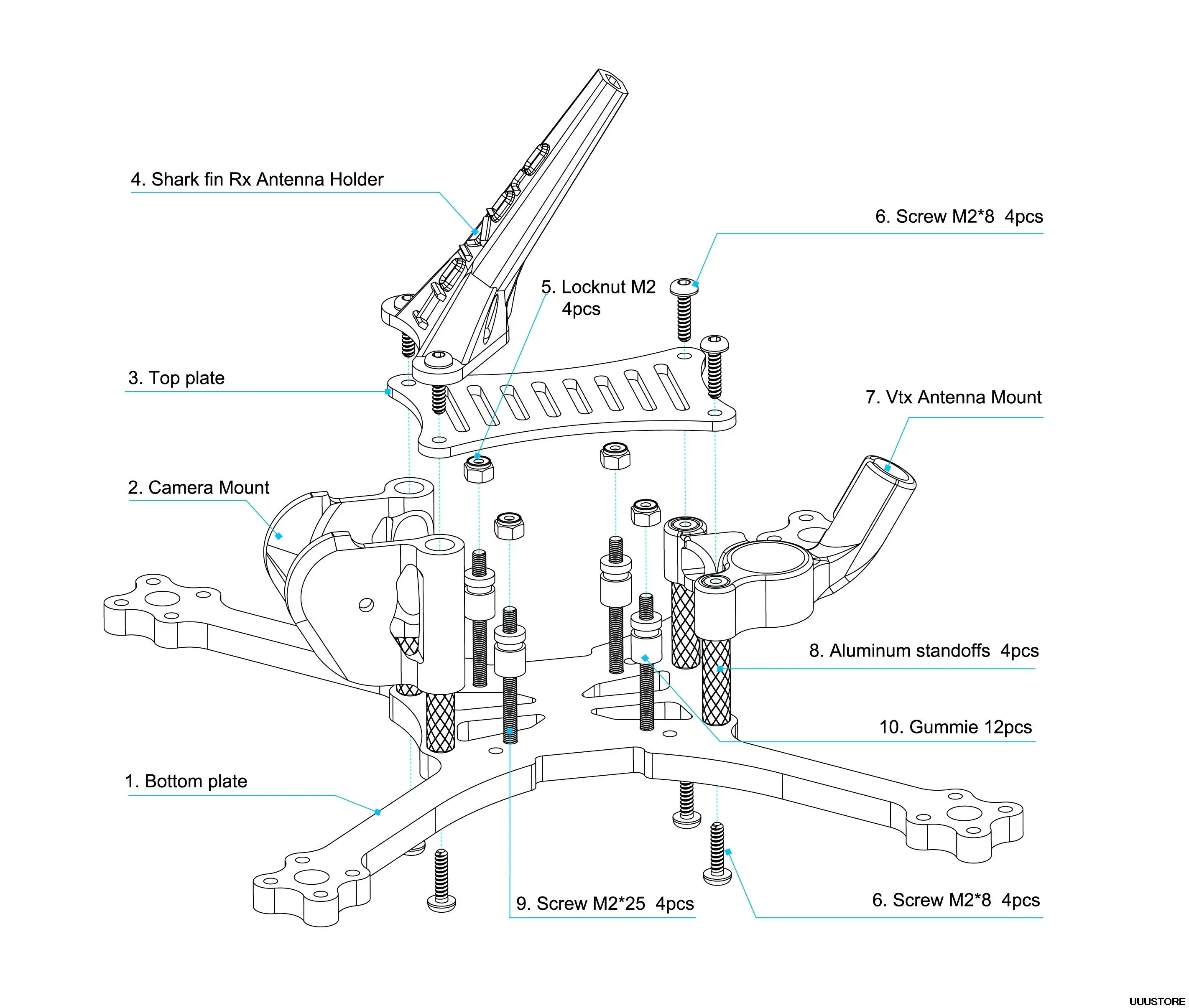 4. Shark fin Rx Antenna Holder

6. Screw M2*8 4pcs

5. Locknut M2
4pcs

3. Top plate

7. Vtx Antenna Mount

2. Camera Mount

8. Aluminum standoffs 4pcs

10. Gummie 12pcs

1. Bottom plate

9. Screw M2*25 4pcs

6. Screw M2*8 4pcs

UUUSTORE