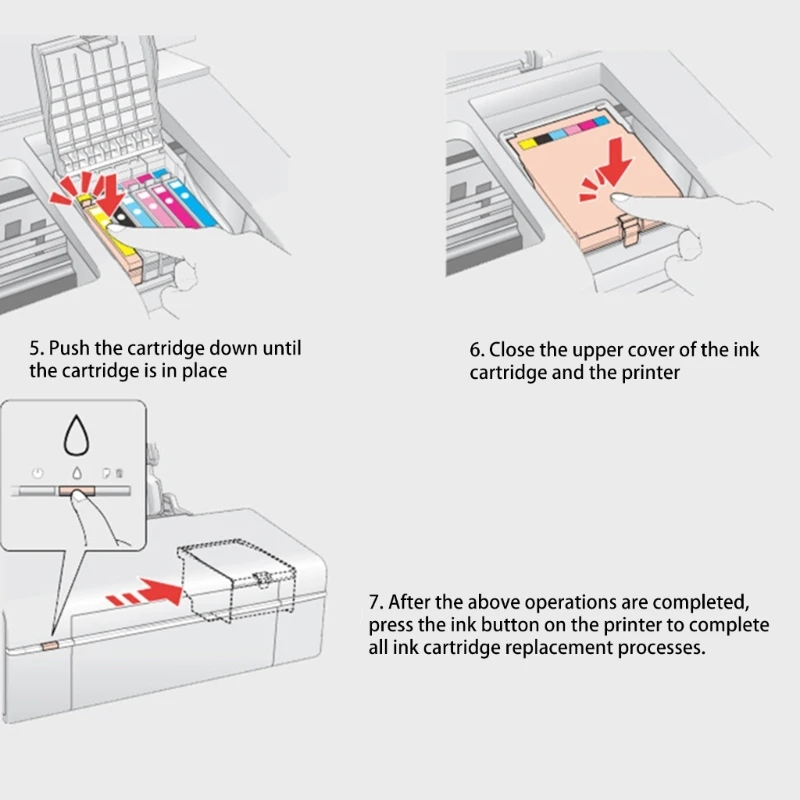 5. Push the cartridge down until the cartridge is in place

6. Close the upper cover of the ink cartridge and the printer

7. After the above operations are completed, press the ink button on the printer to complete all ink cartridge replacement processes.