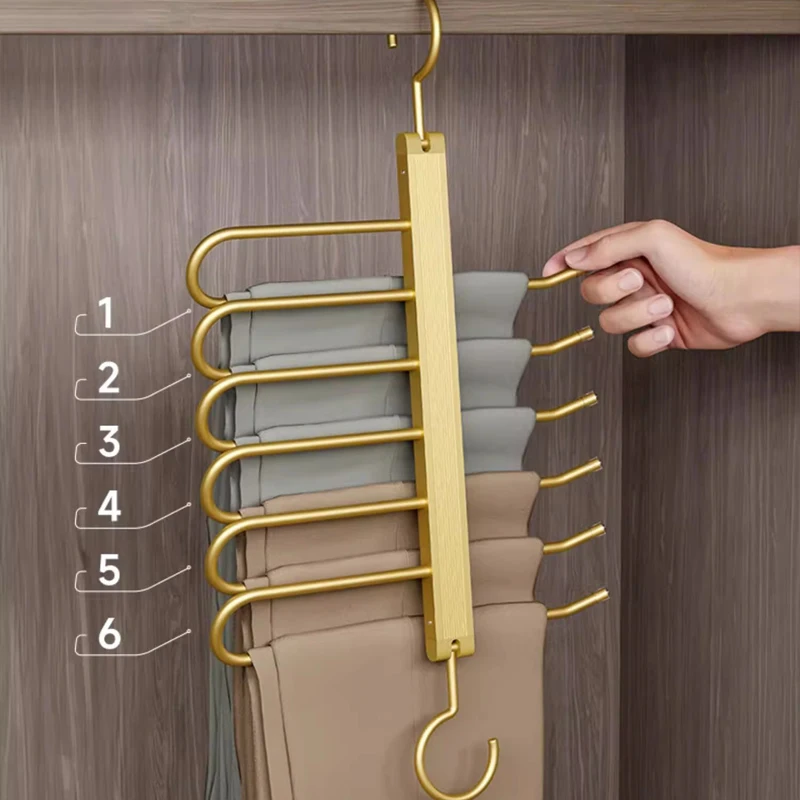 1
2
3
4
5
6