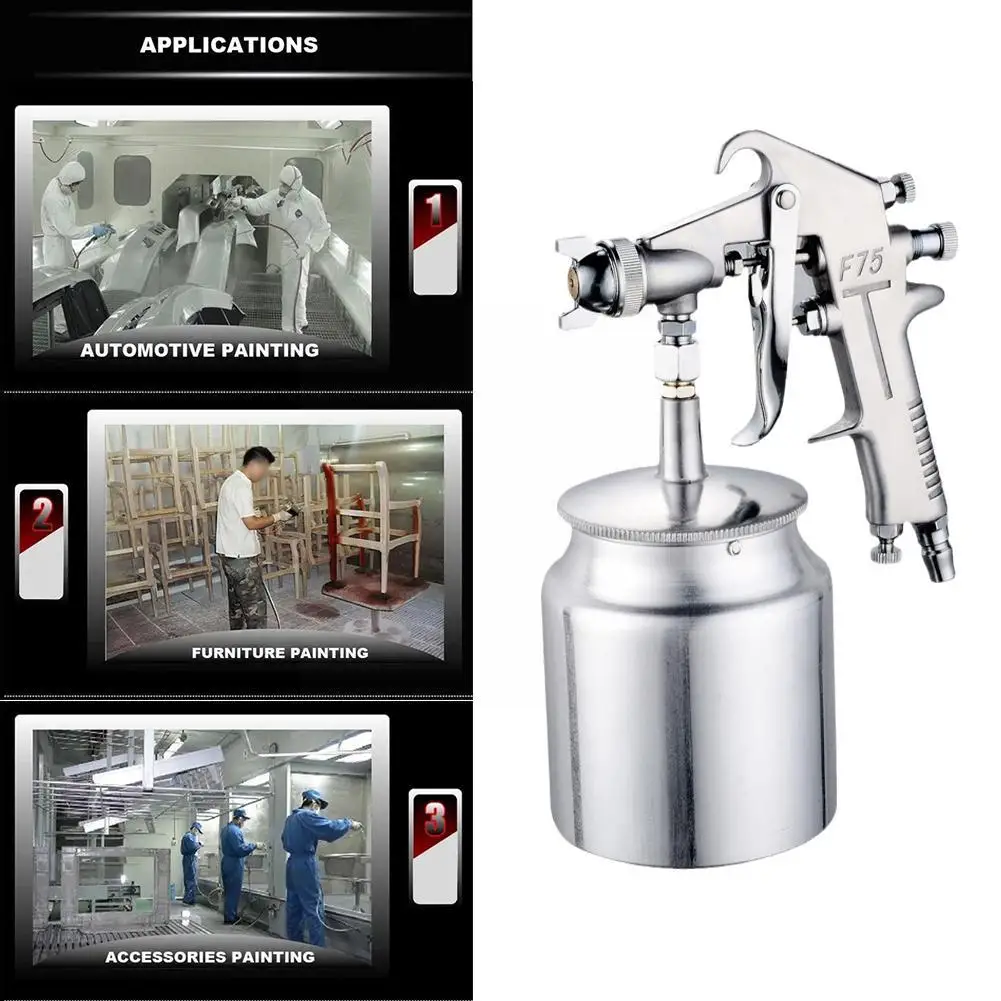 APPLICATIONS

1

AUTOMOTIVE PAINTING

2

FURNITURE PAINTING

3

ACCESSORIES PAINTING

F75