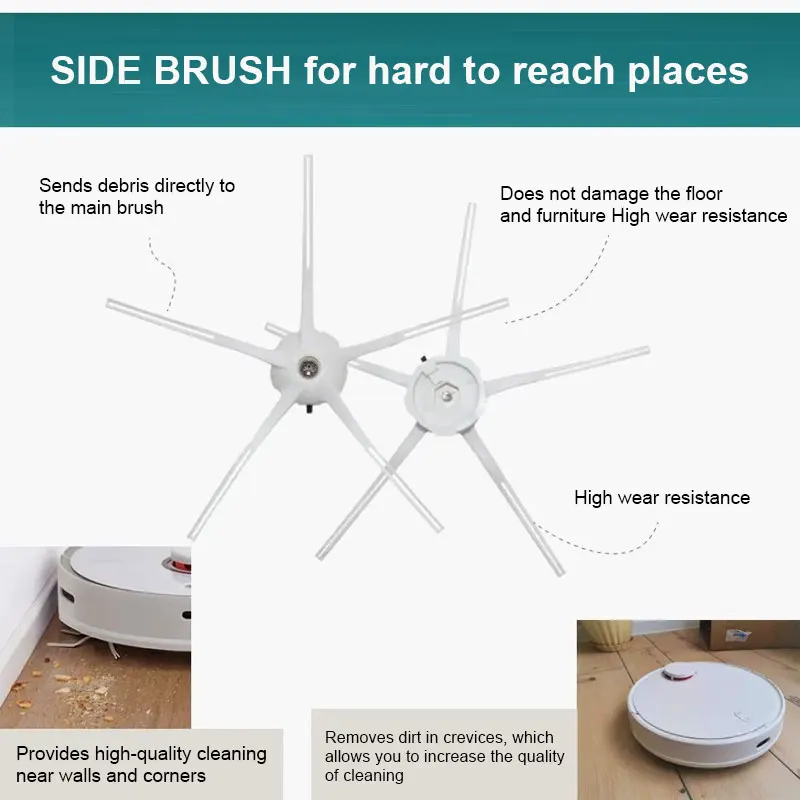 SIDE BRUSH for hard to reach places

Sends debris directly to the main brush

Does not damage the floor and furniture High wear resistance

High wear resistance

Provides high-quality cleaning near walls and corners

Removes dirt in crevices, which allows you to increase the quality of cleaning