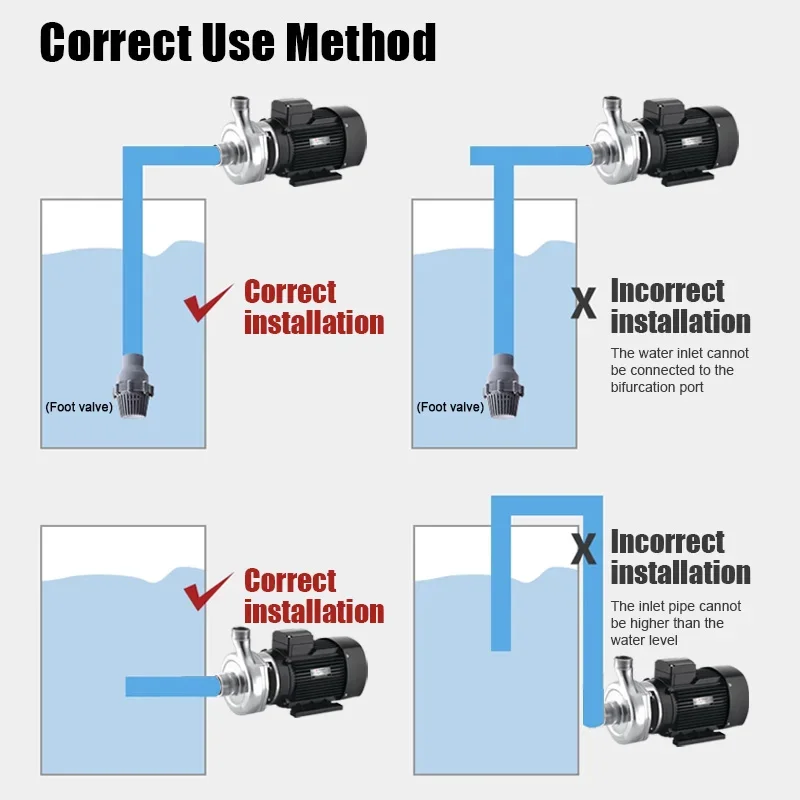 Correct Use Method

Correct installation

(Foot valve)

X Incorrect installation

The water inlet cannot be connected to the bifurcation port

(Foot valve)

Correct installation

X Incorrect installation

The inlet pipe cannot be higher than the water level