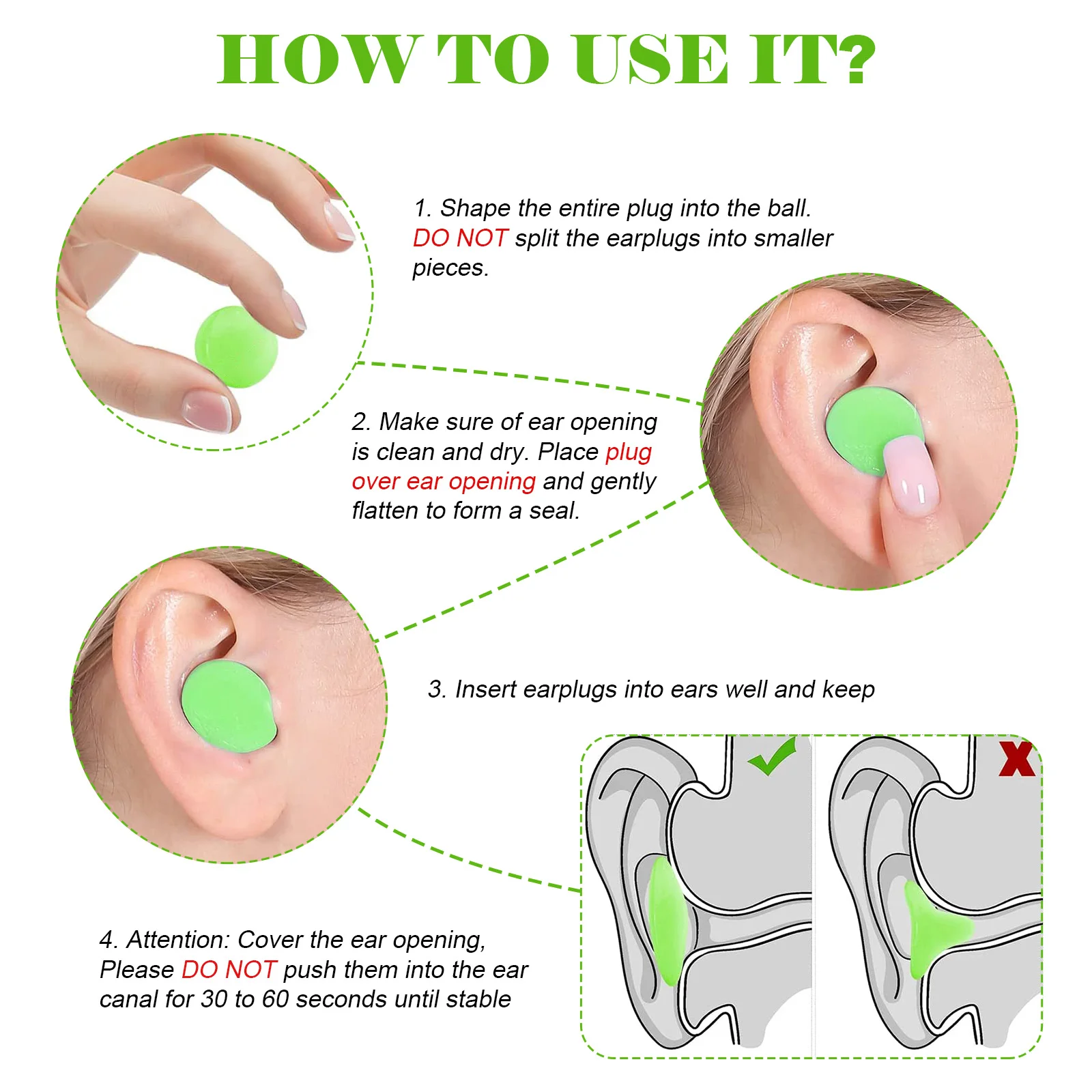 HOW TO USE IT?

1. Shape the entire plug into the ball. DO NOT split the earplugs into smaller pieces.

2. Make sure of ear opening is clean and dry. Place plug over ear opening and gently flatten to form a seal.

3. Insert earplugs into ears well and keep

4. Attention: Cover the ear opening, Please DO NOT push them into the ear canal for 30 to 60 seconds until stable