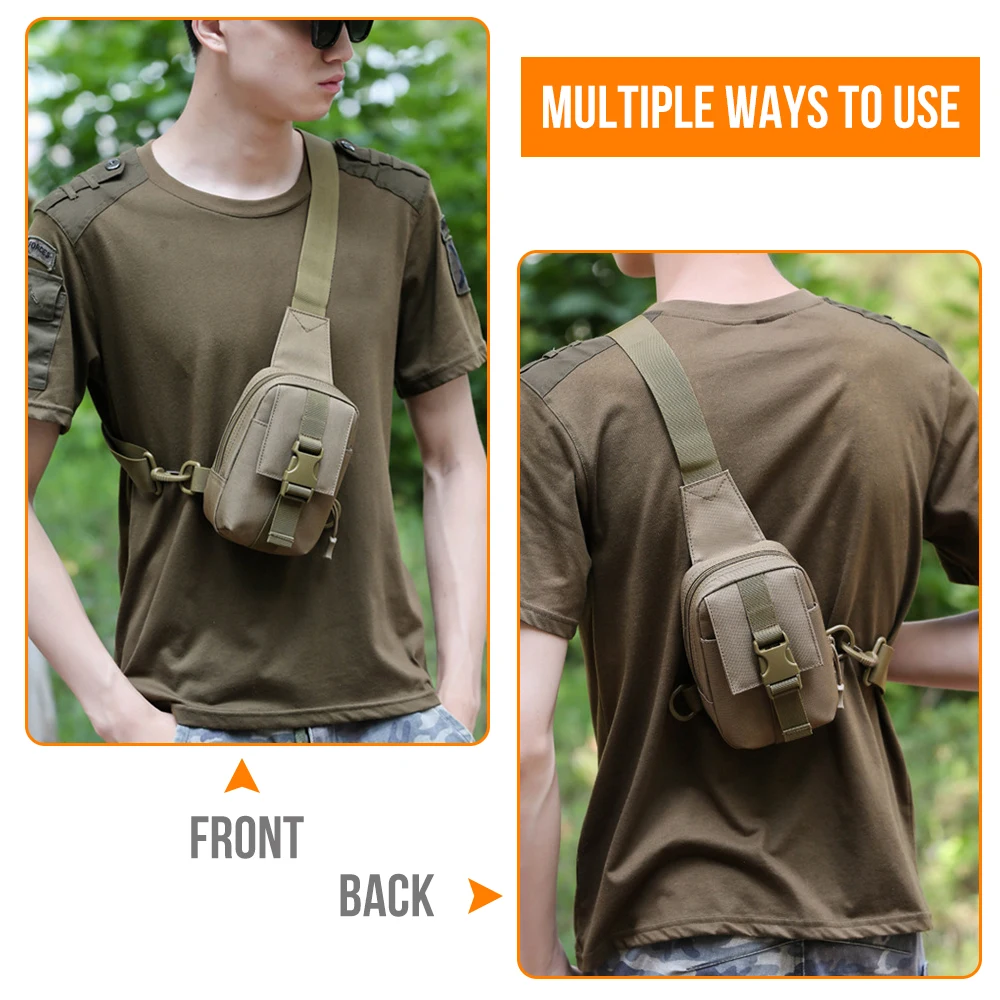 MULTIPLE WAYS TO USE

FRONT

BACK