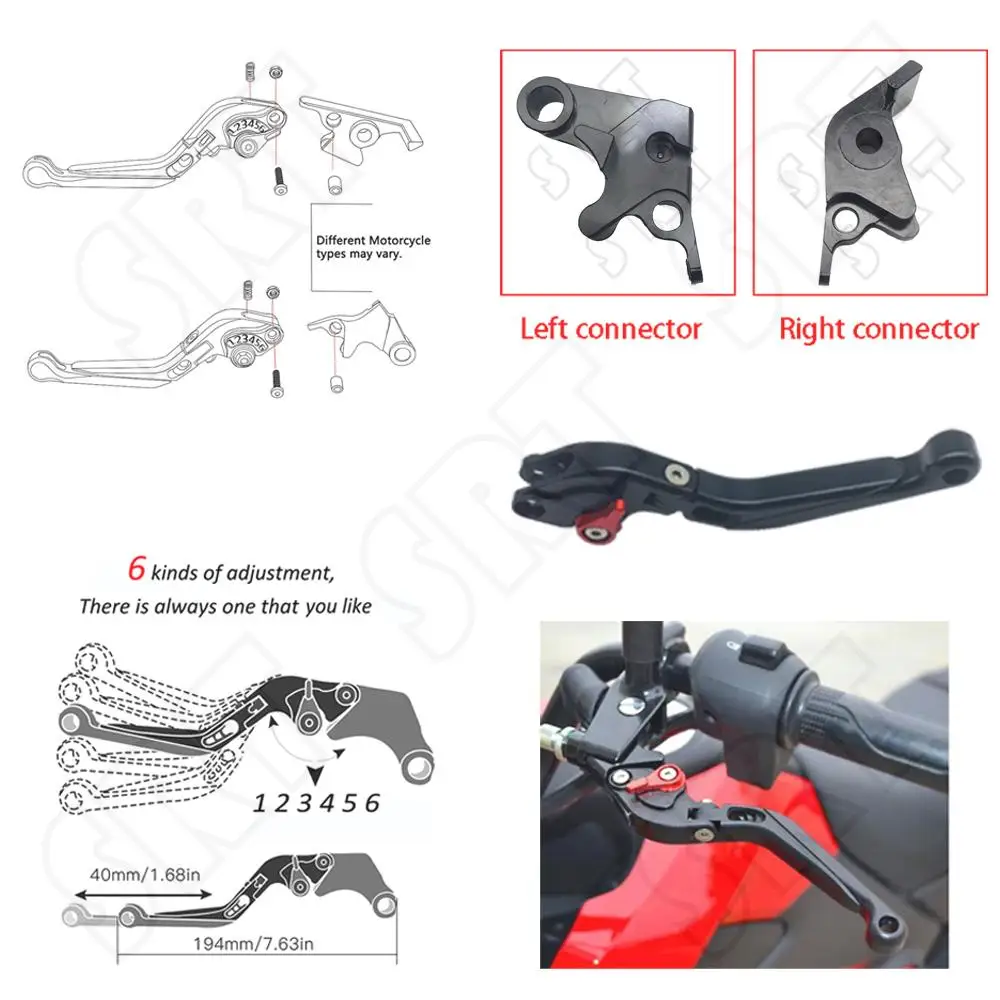 123456

Different Motorcycle types may vary.

123456

Left connector

Right connector

6 kinds of adjustment,
There is always one that you like

1 2 3 4 5 6

40mm/1.68in

194mm/7.63in