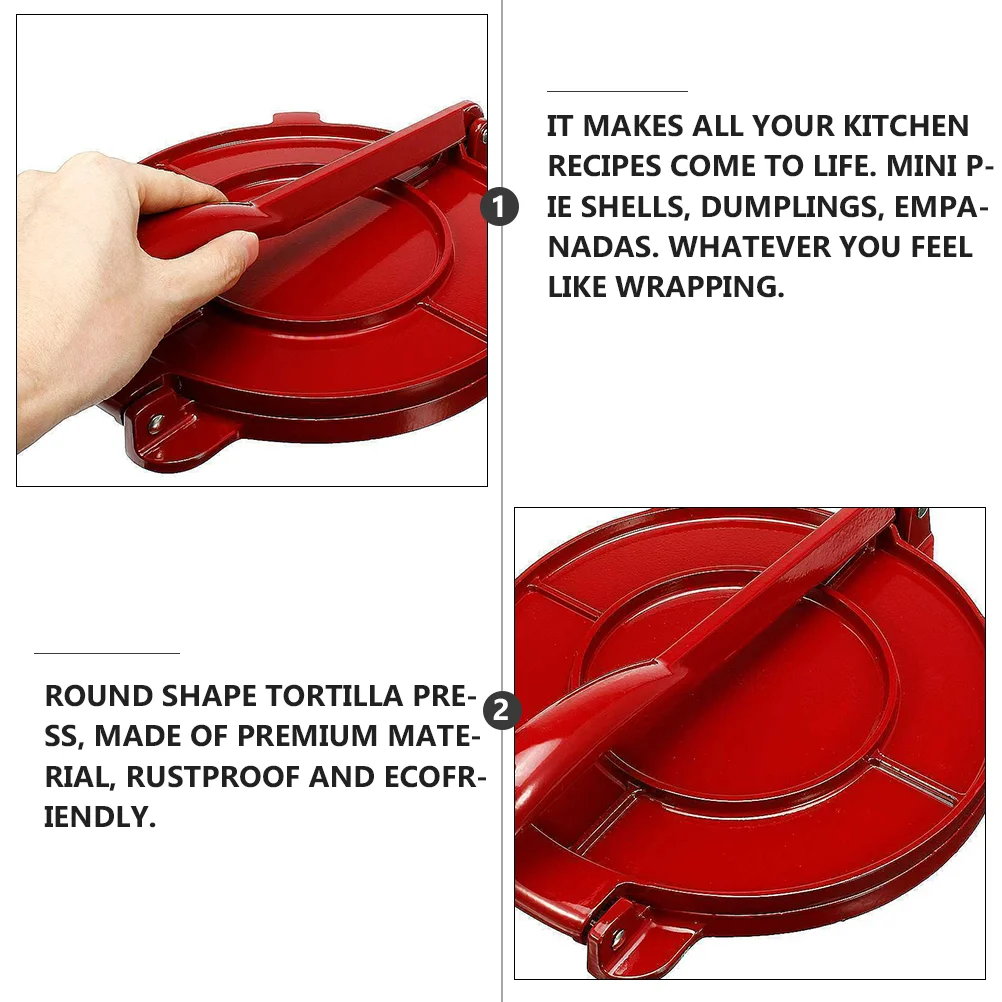 1

IT MAKES ALL YOUR KITCHEN RECIPES COME TO LIFE. MINI PIE SHELLS, DUMPLINGS, EMPANADAS. WHATEVER YOU FEEL LIKE WRAPPING.

2

ROUND SHAPE TORTILLA PRESS, MADE OF PREMIUM MATERIAL, RUSTPROOF AND ECOFRIENDLY.