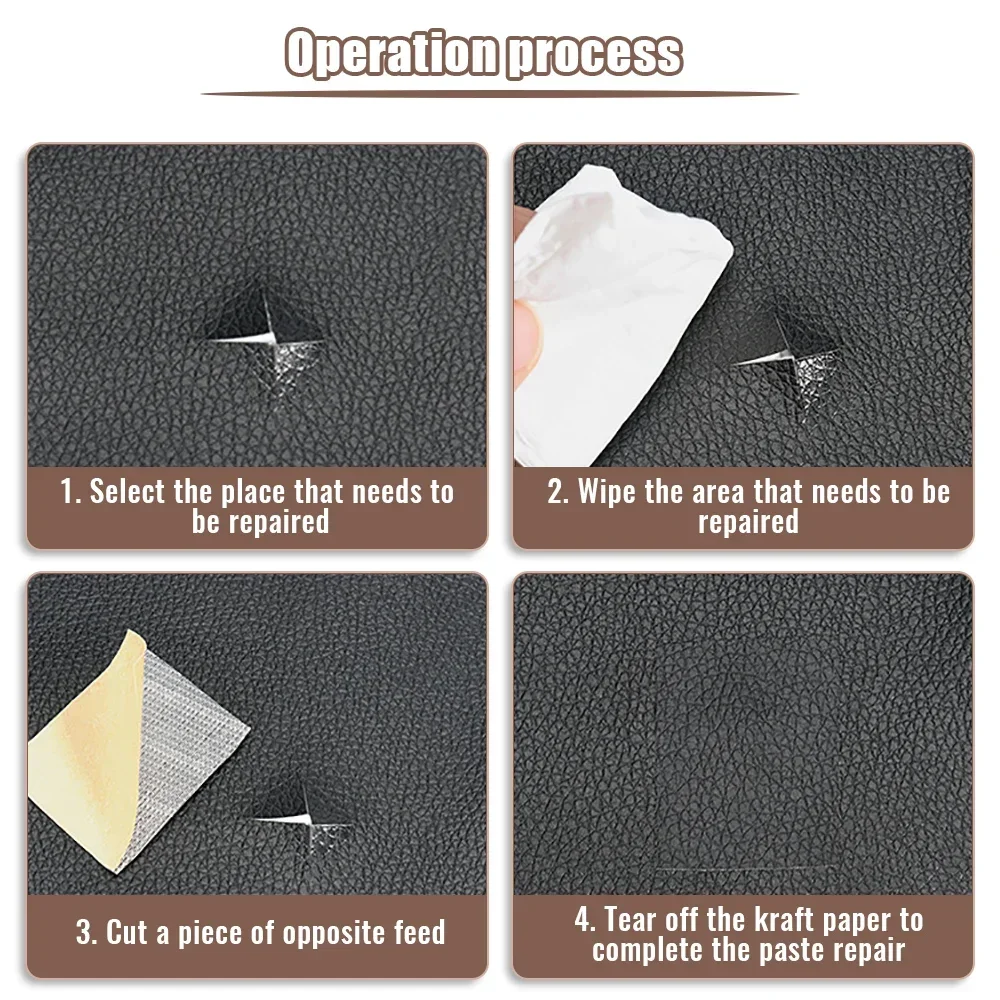 Operation process

1. Select the place that needs to be repaired

2. Wipe the area that needs to be repaired

3. Cut a piece of opposite feed

4. Tear off the kraft paper to complete the paste repair