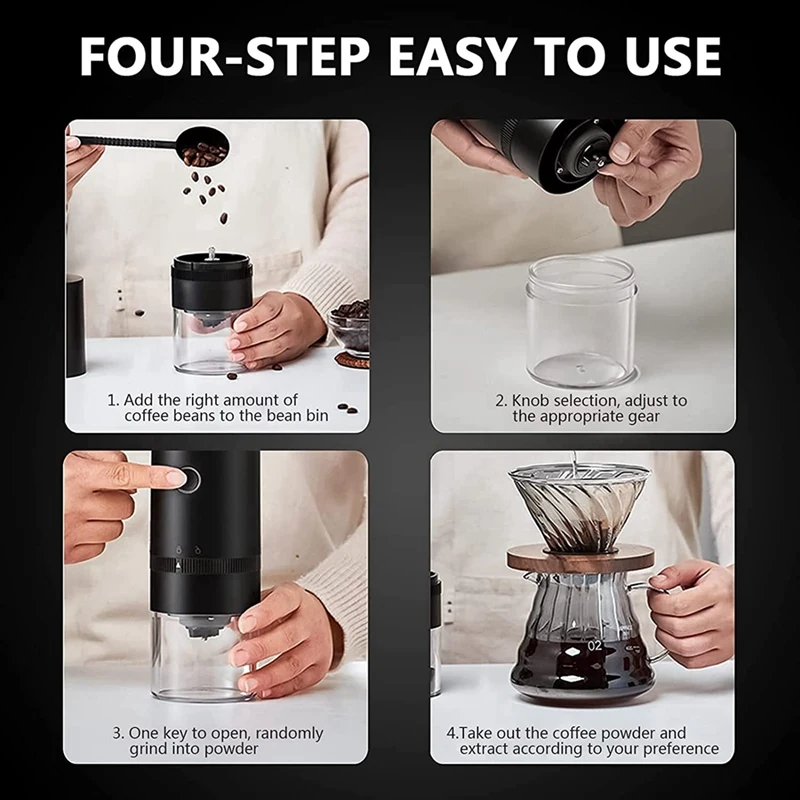 FOUR-STEP EASY TO USE

1. Add the right amount of coffee beans to the bean bin

2. Knob selection, adjust to the appropriate gear

3. One key to open, randomly grind into powder

02

4.Take out the coffee powder and extract according to your preference